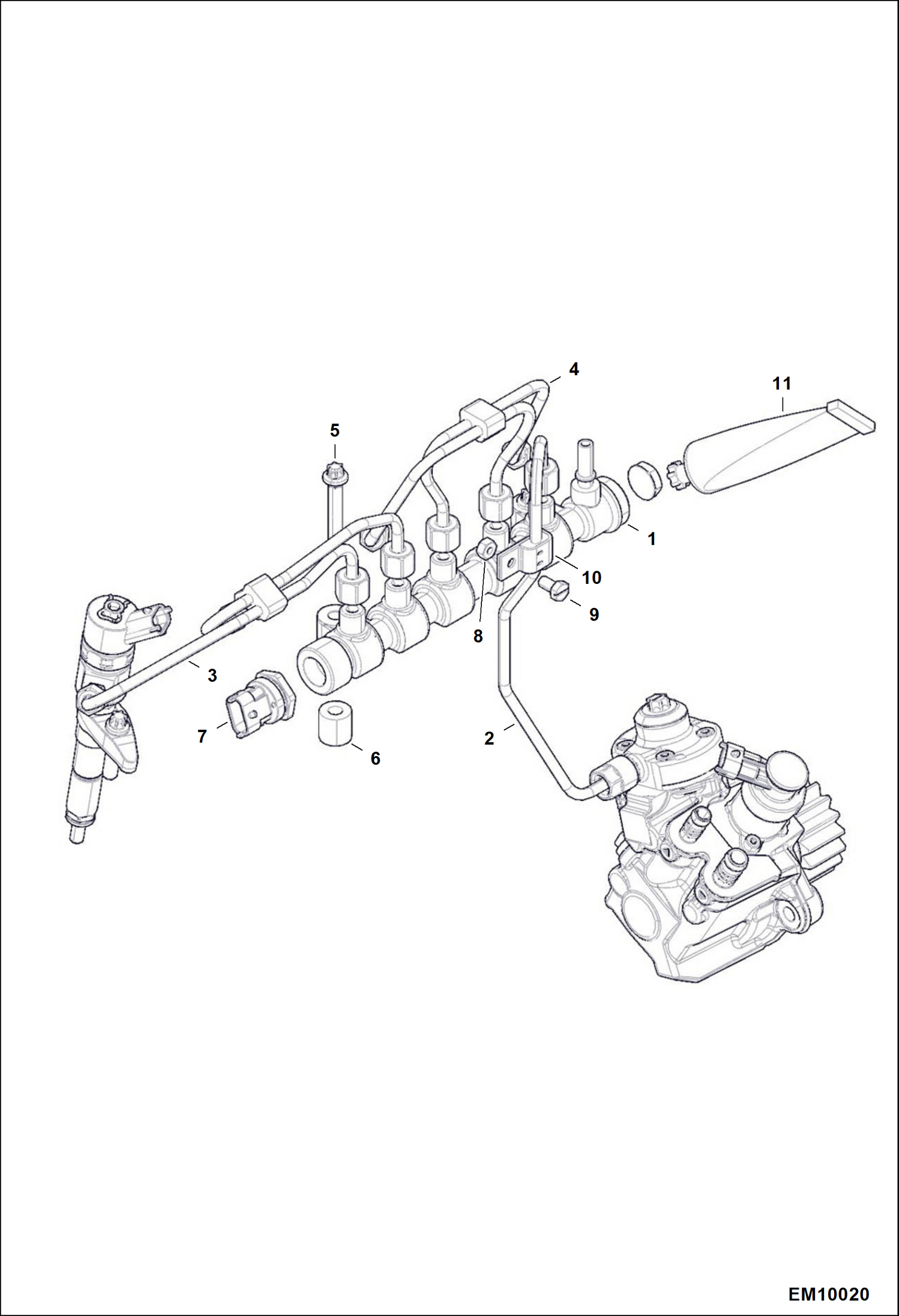 4
11
5
1
10
9
8
3
7
6
2
EM10020