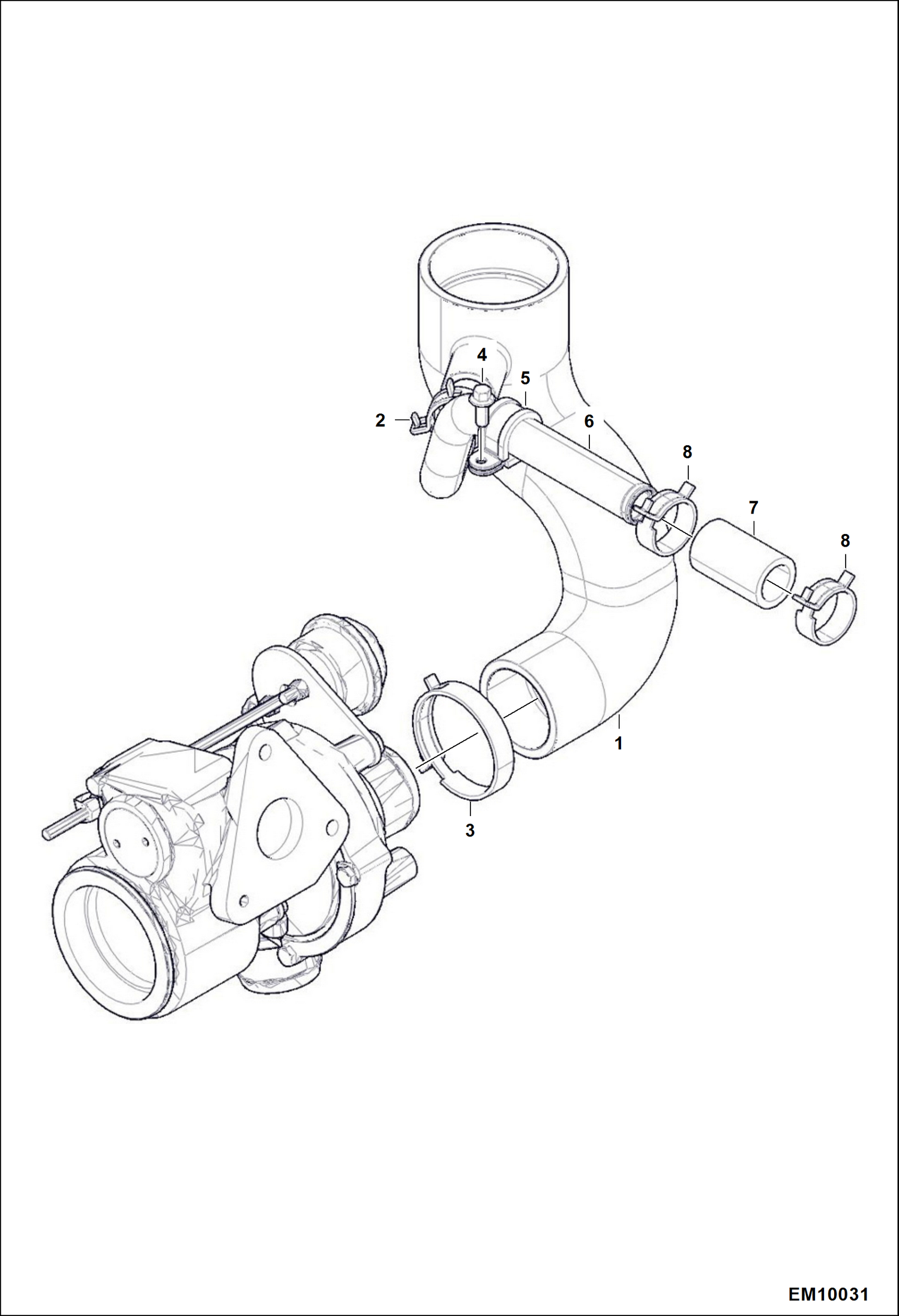 4
5
2
6
8
7
8
1
3
EM10031