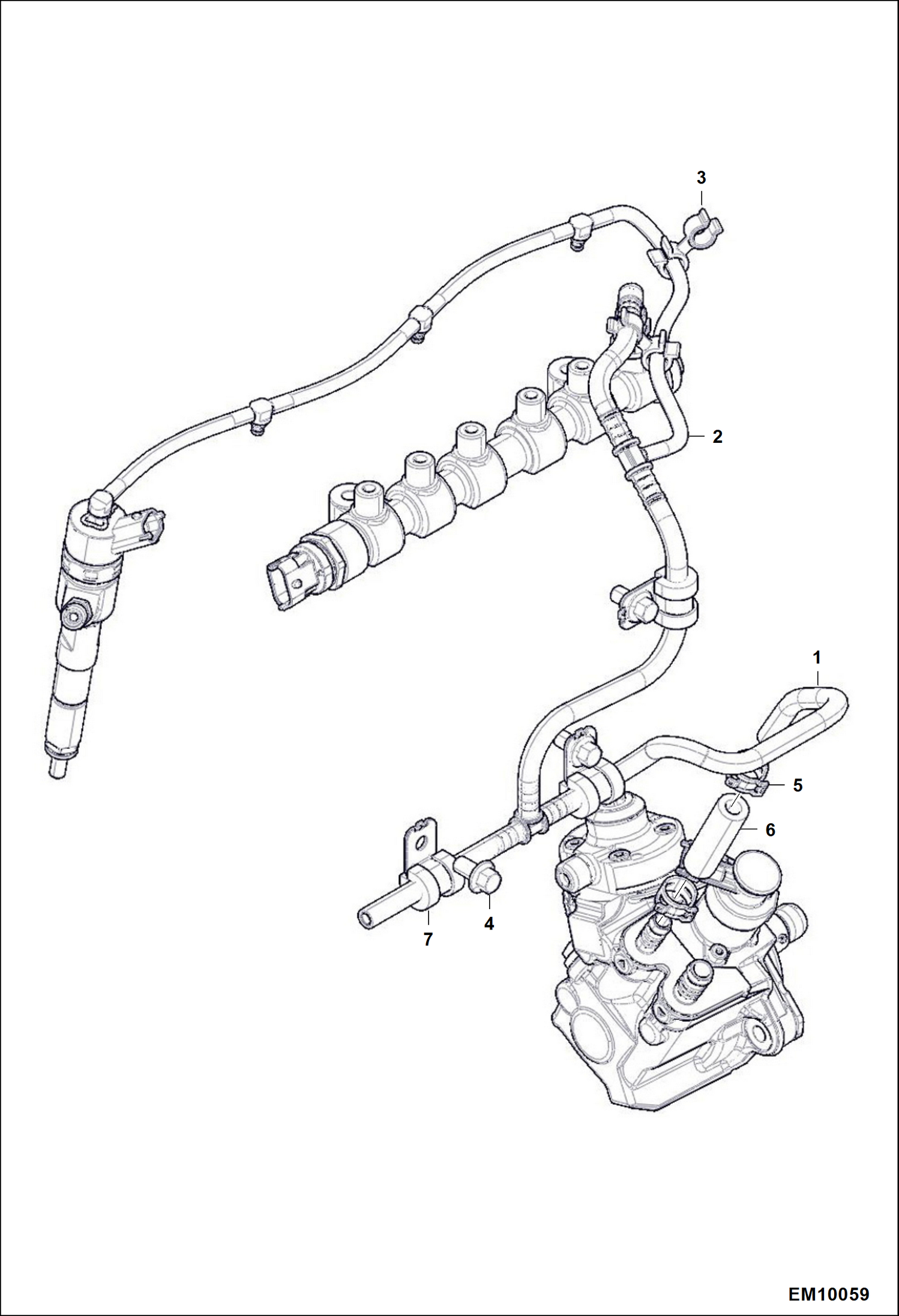 3

2

1

5

6

4

7

EM10059