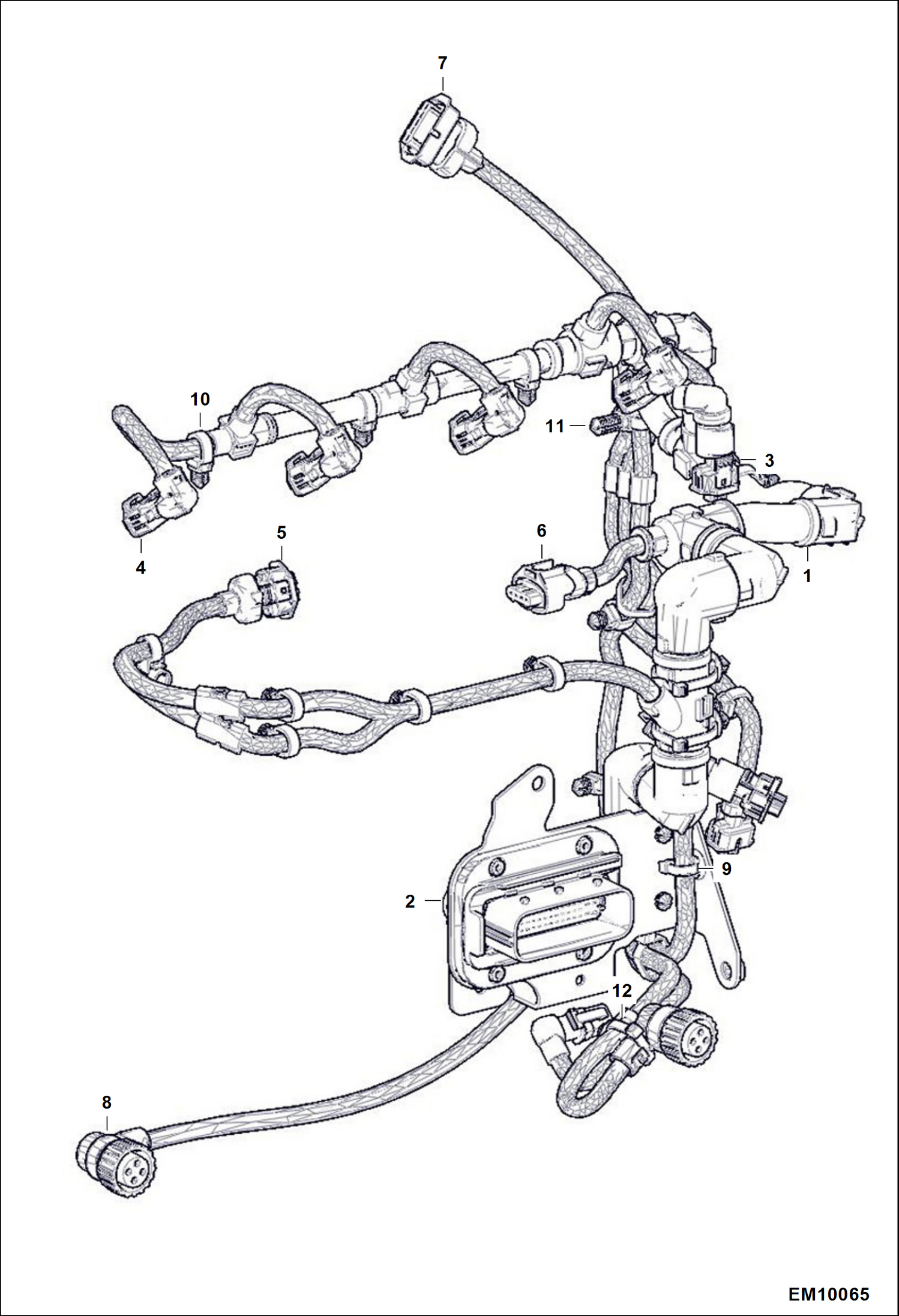 7
10
11
3
4
5
6
1
9
2
12
8
EM10065