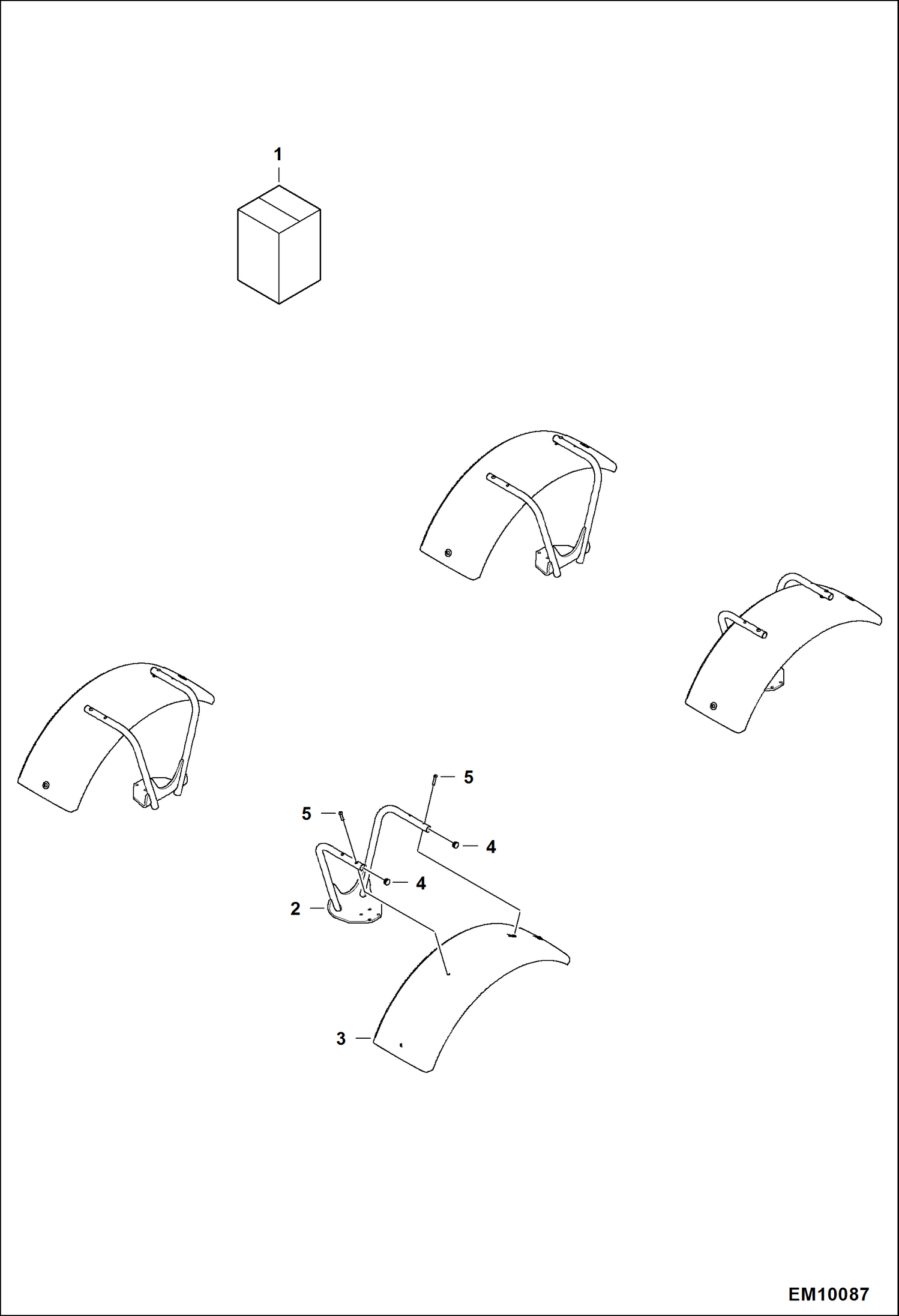 1

5

5

4

4

2

3

EM10087