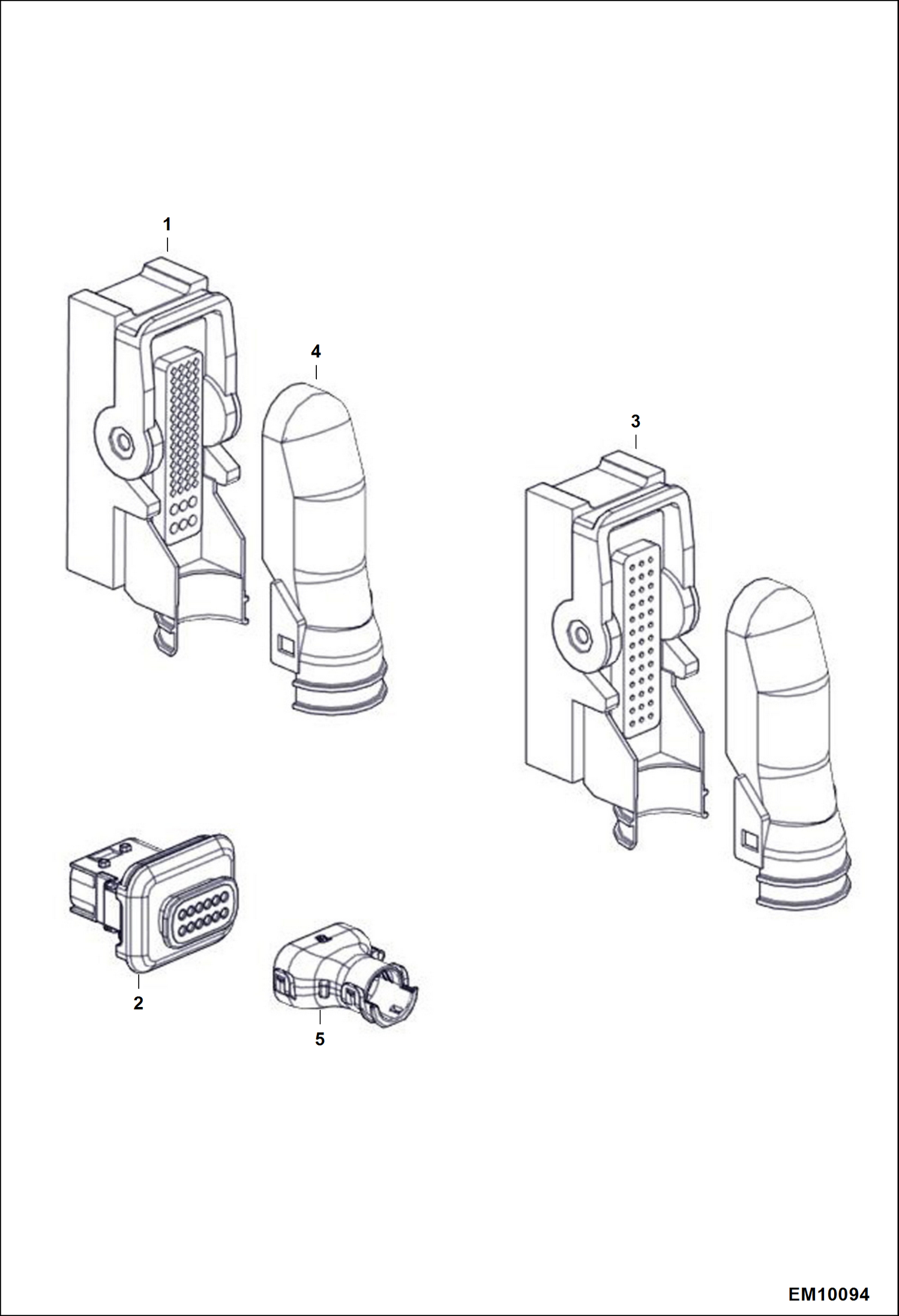 1

4

3

2

5

EM10094