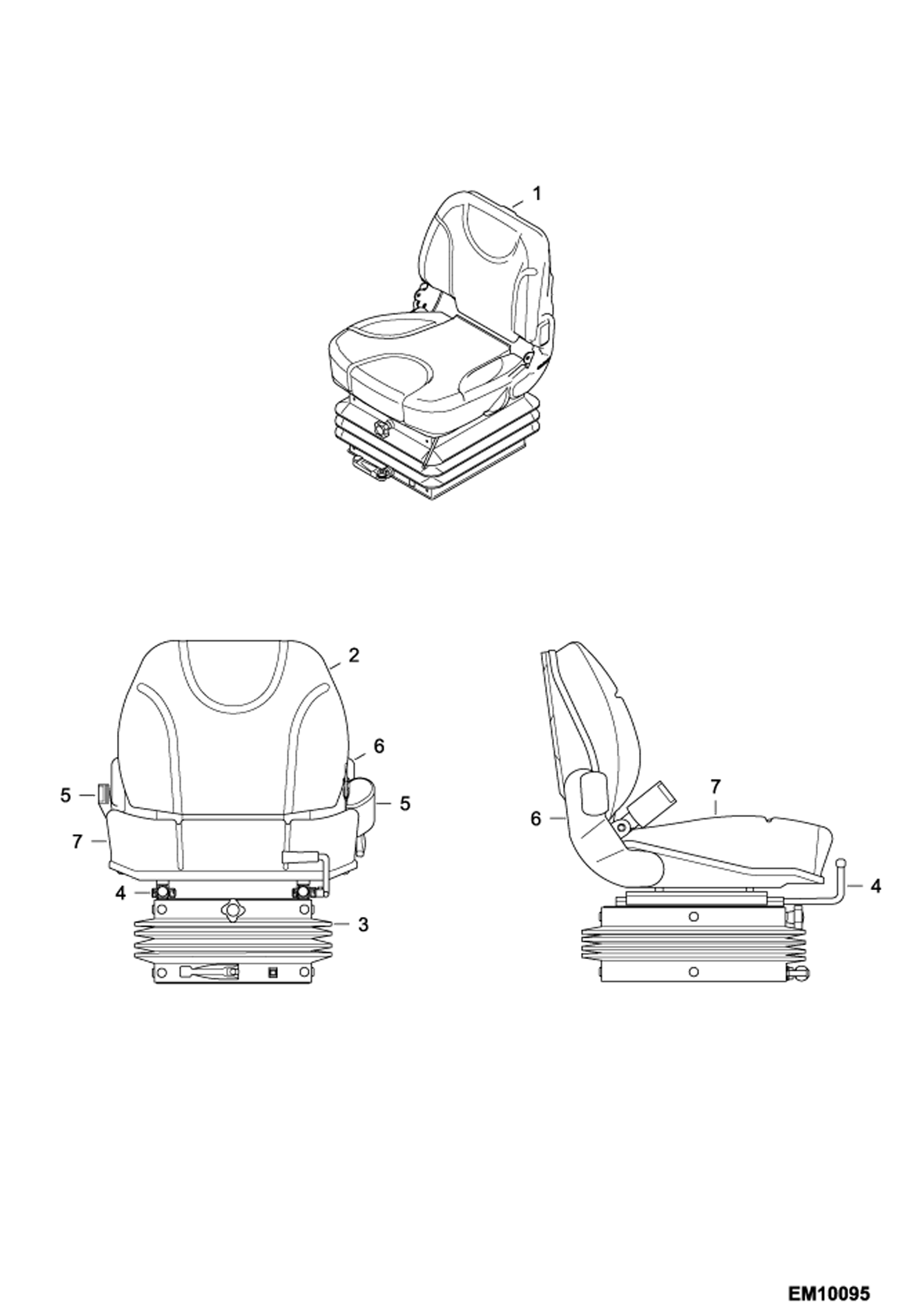 1

2
6
5
5
7
4
3

7
6
4

EM10095