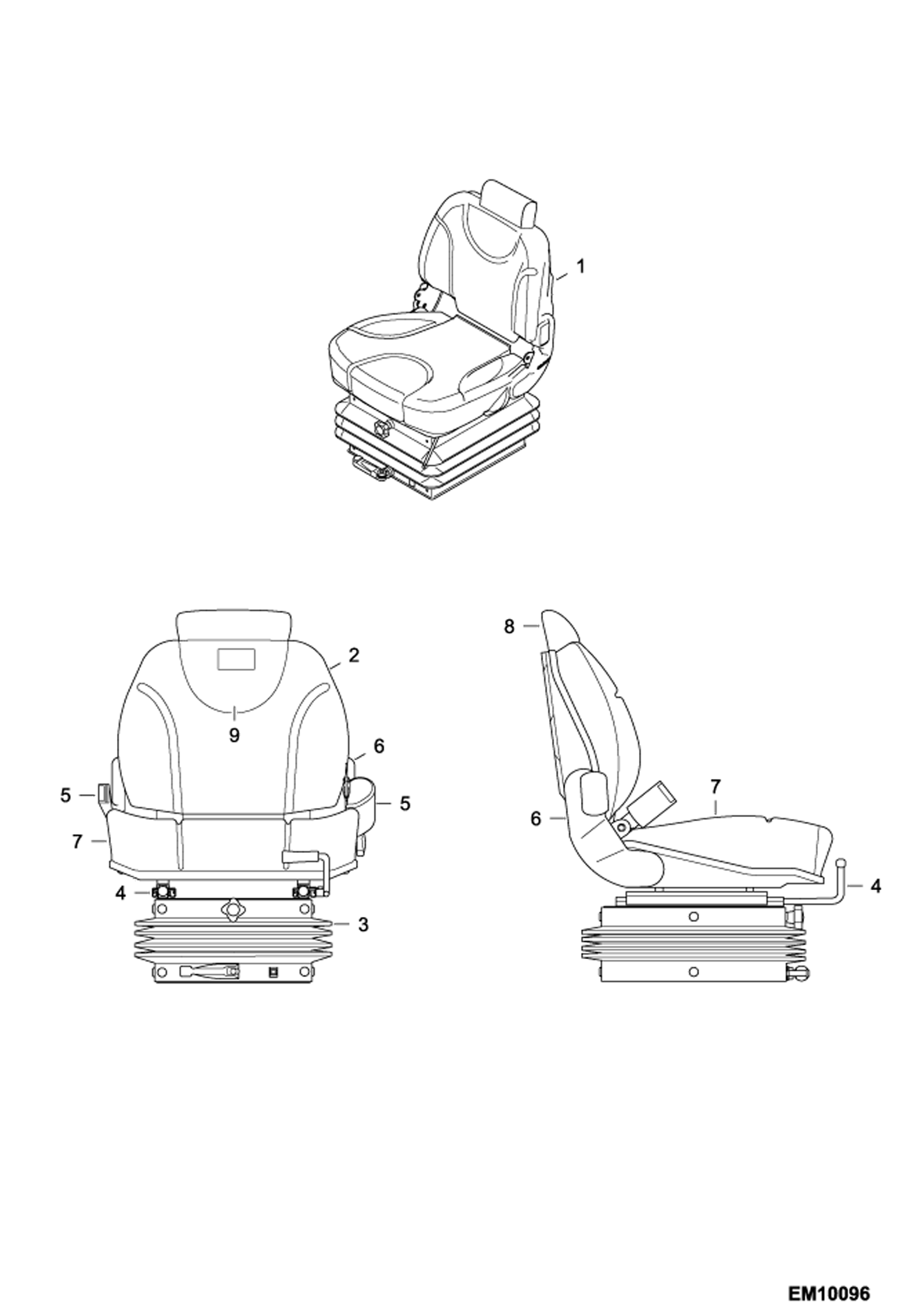 1

2

9

6

5

5

7

4

3

8

7

6

4

EM10096