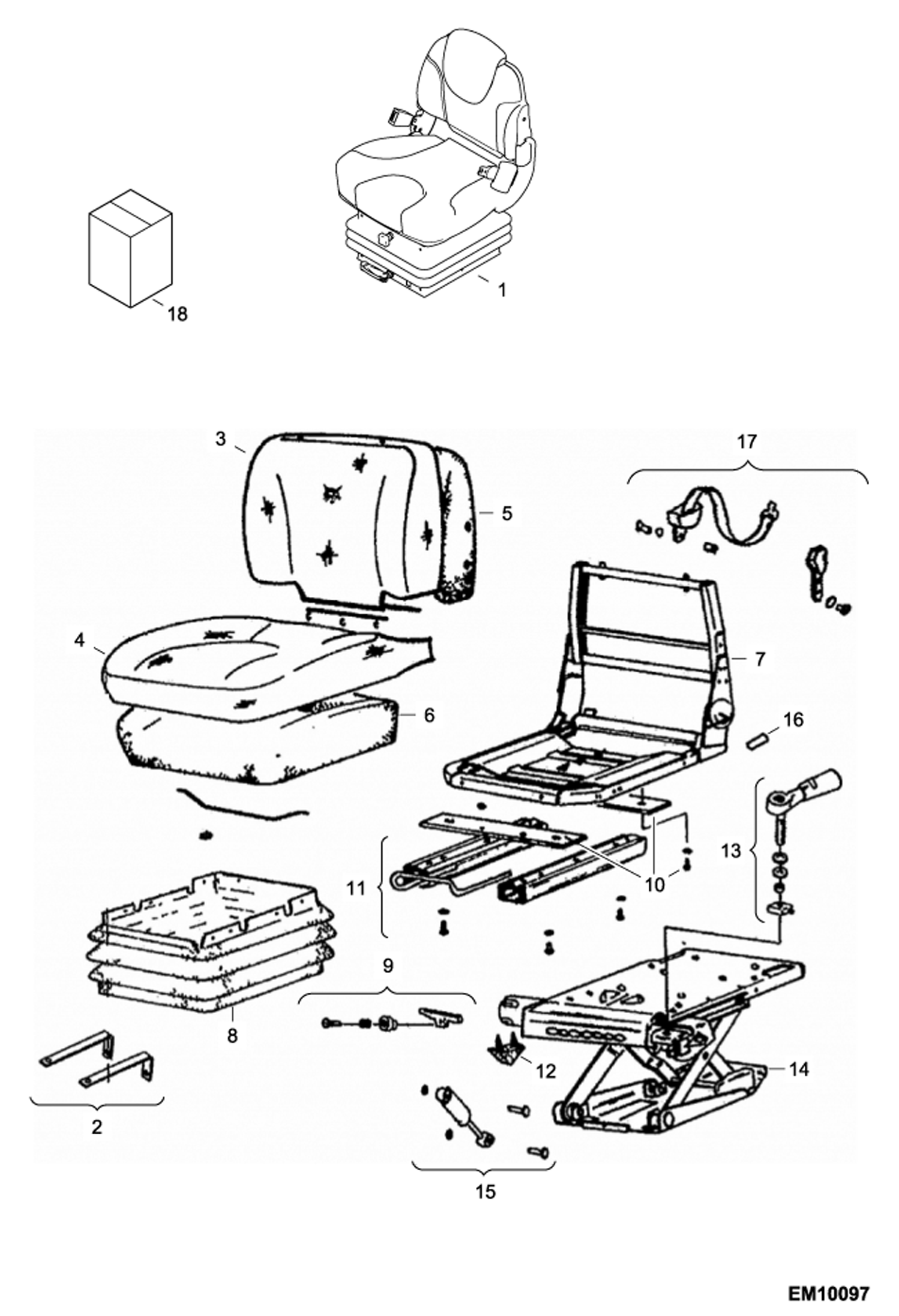 18
1
3
17
5
4
7
6
16
13
11
10
9
8
12
14
2
15
EM10097