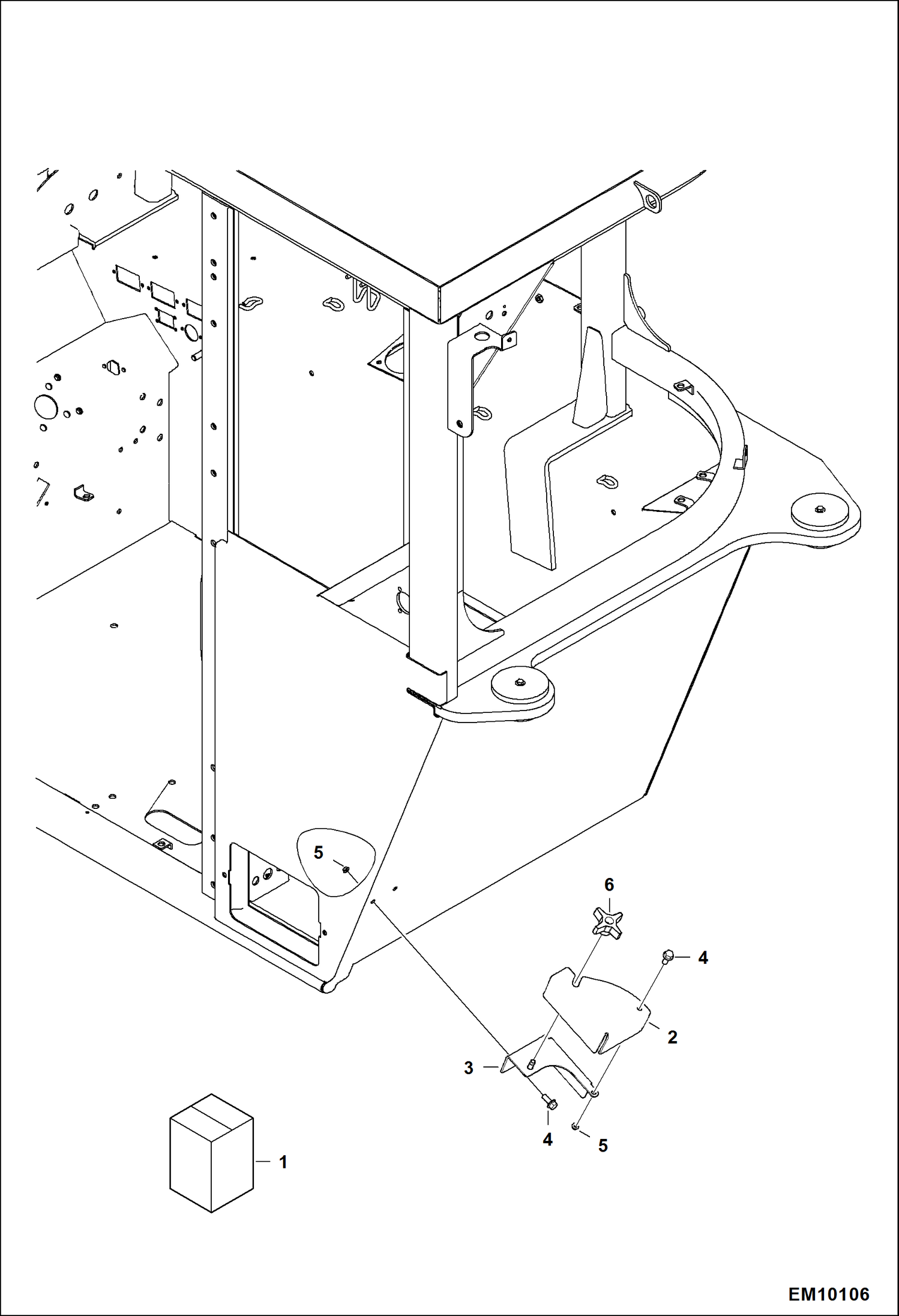 5

6

4

2

3

4

5

1

EM10106