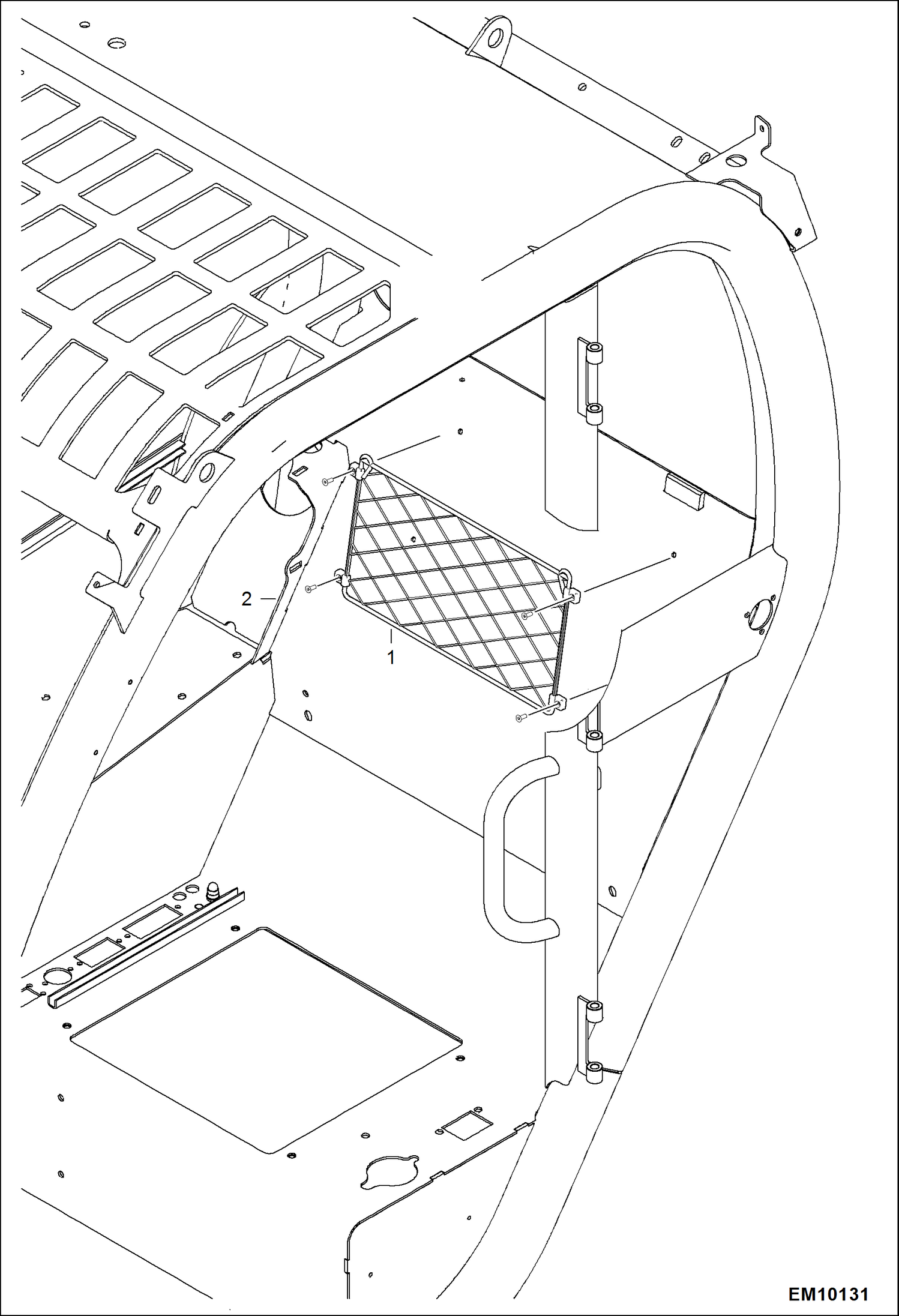 2
1
EM10131