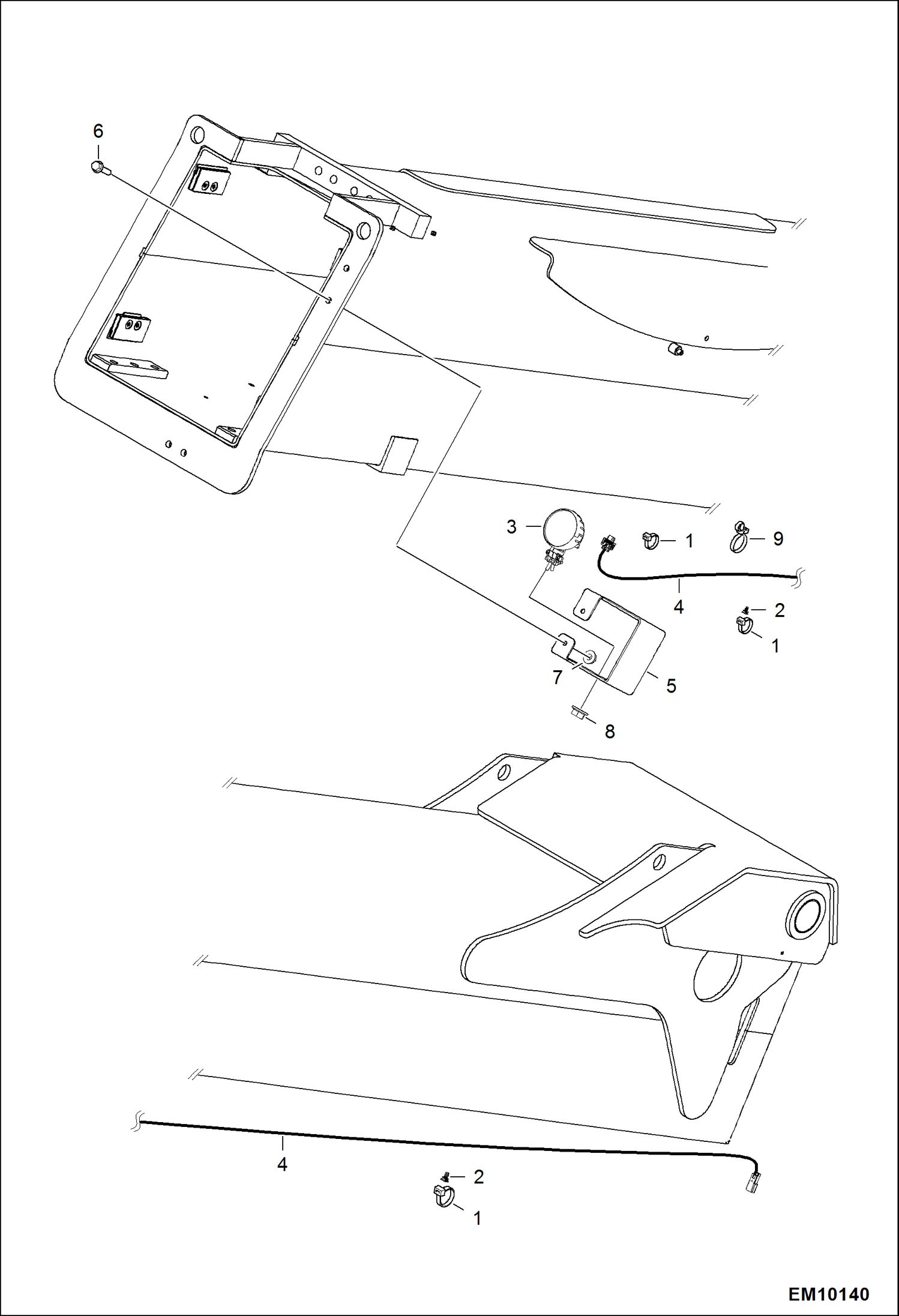 6

3
1
9
4
2
1
7
5
8

4
2
1

EM10140