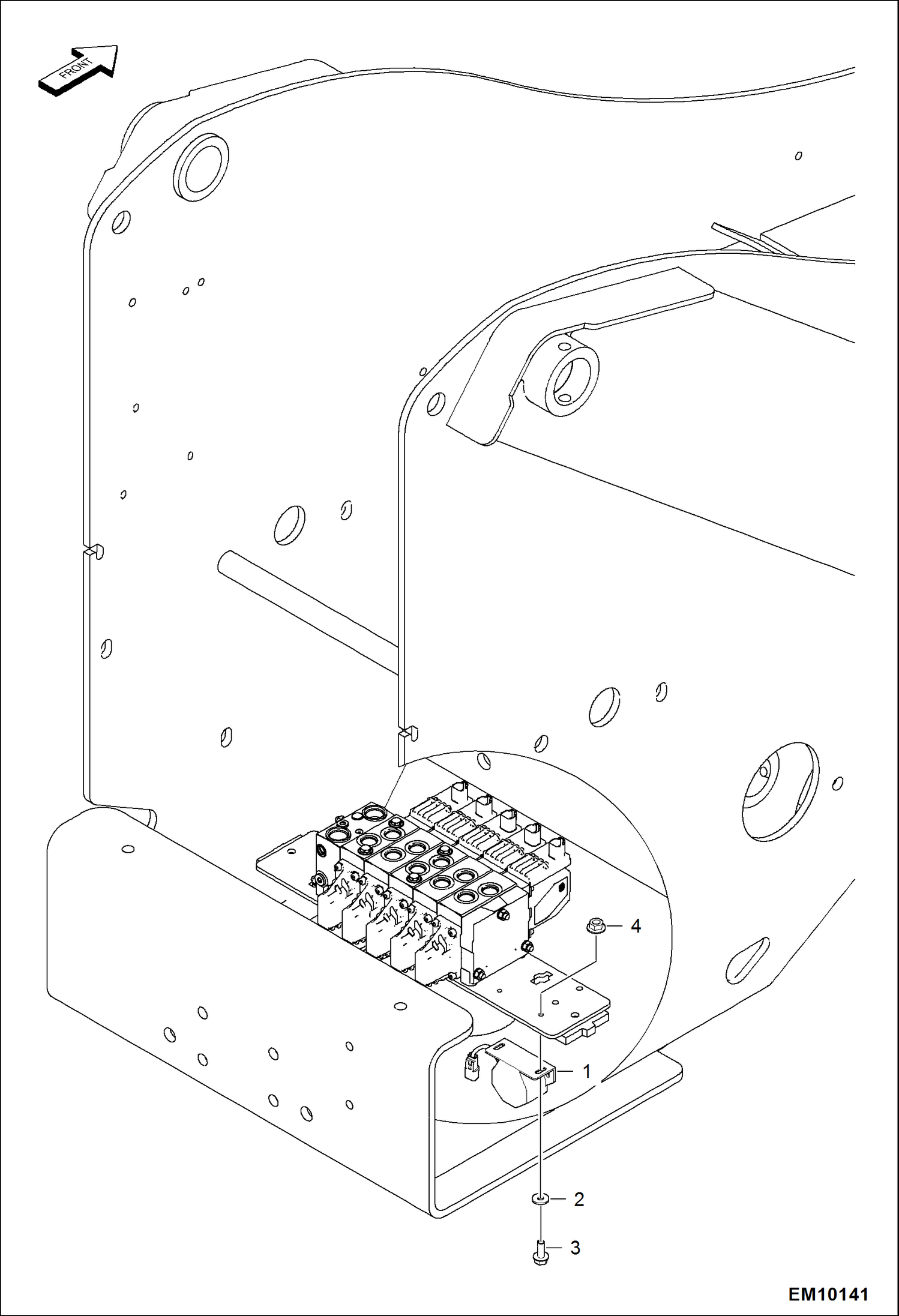 FRONT

4

1

2

3

EM10141