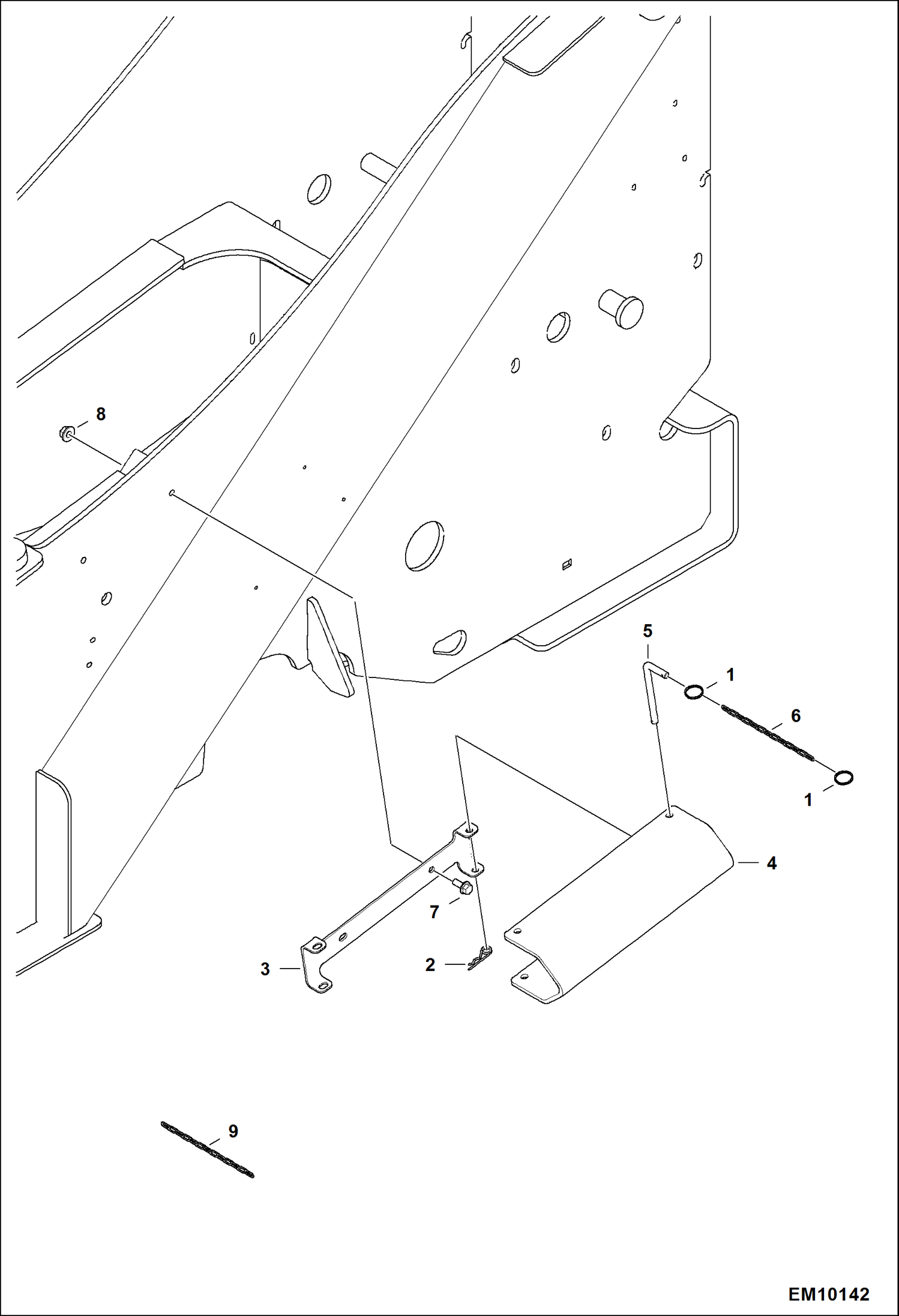 8
5
1
6
1
4
7
3
2
9
EM10142