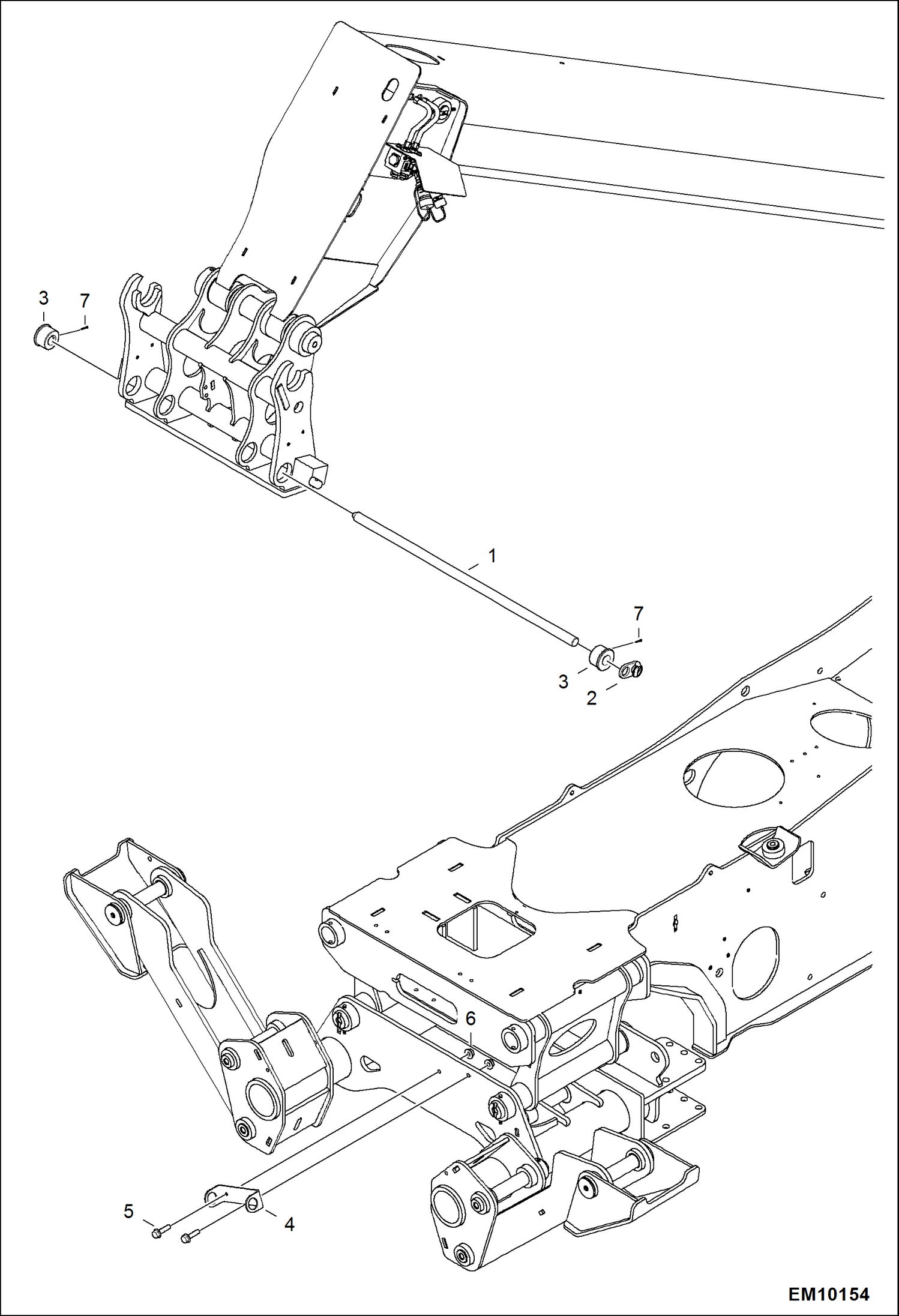 3
7
1
7
3
2
6
5
4
EM10154