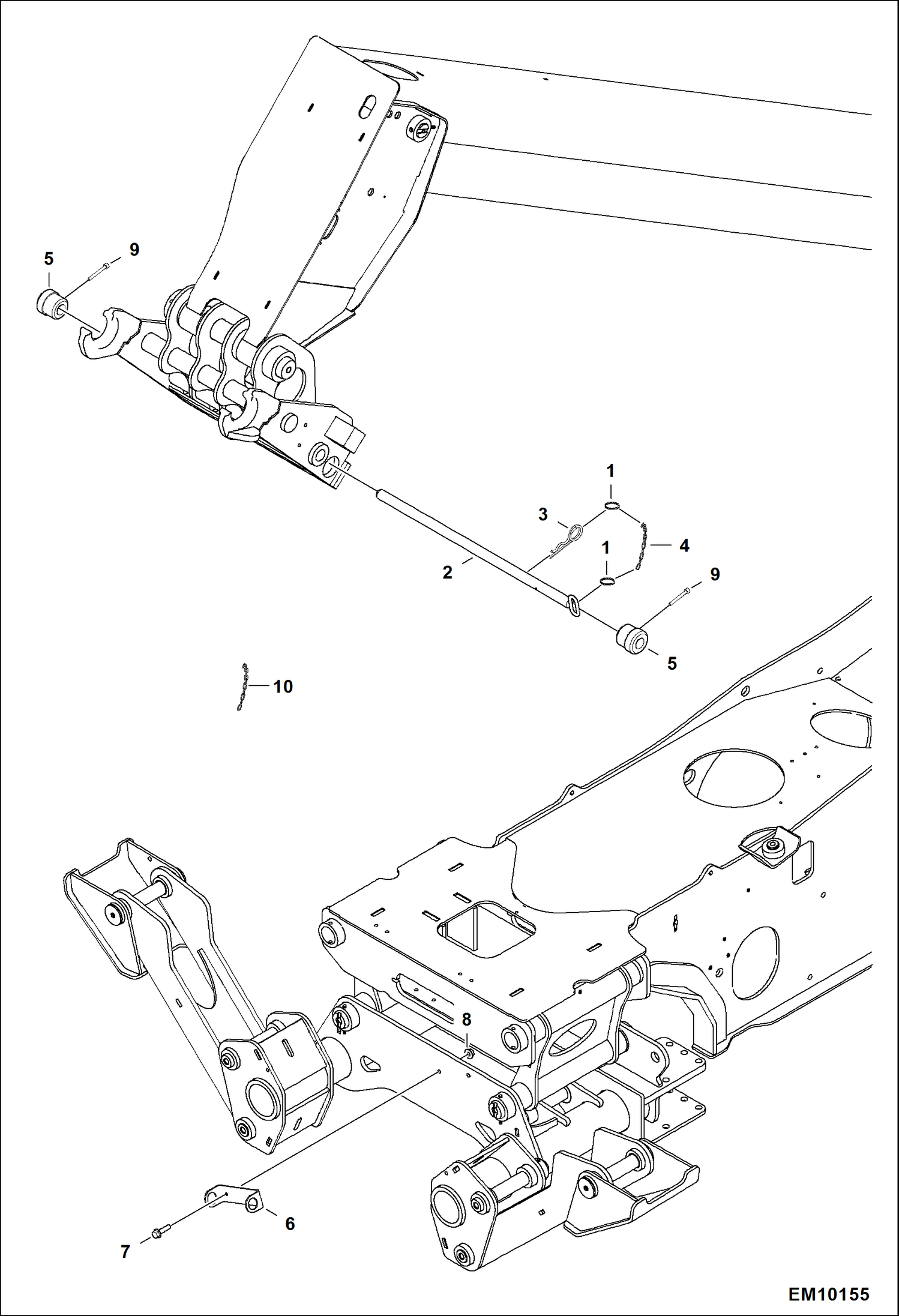 5
9
1
3
4
1
2
9
5
10
8
6
7
EM10155