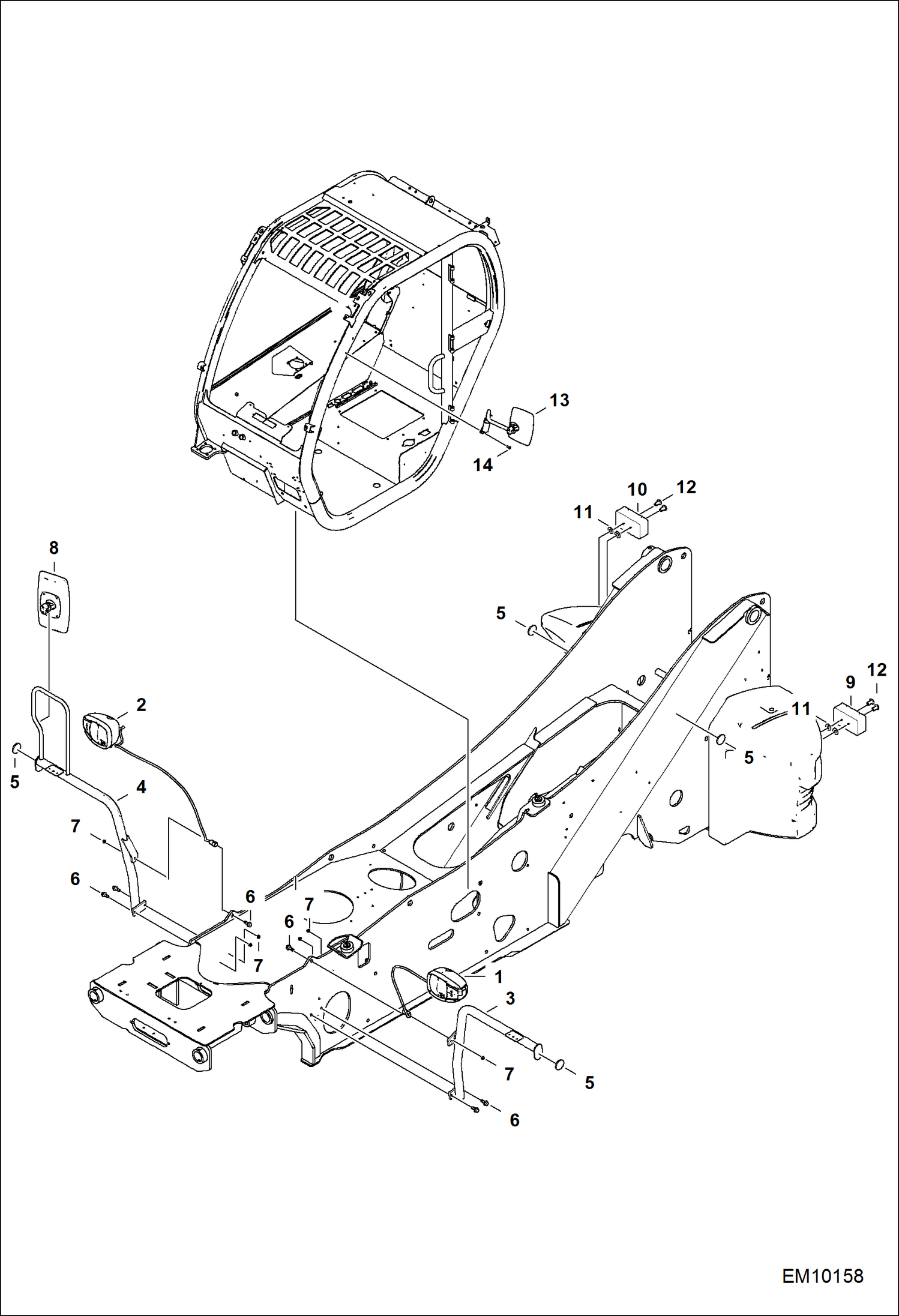 13
14
10
12
11
8
5
12
9
11
2
5
5
4
7
6
6
7
6
7
1
3
7
5
6
EM10158