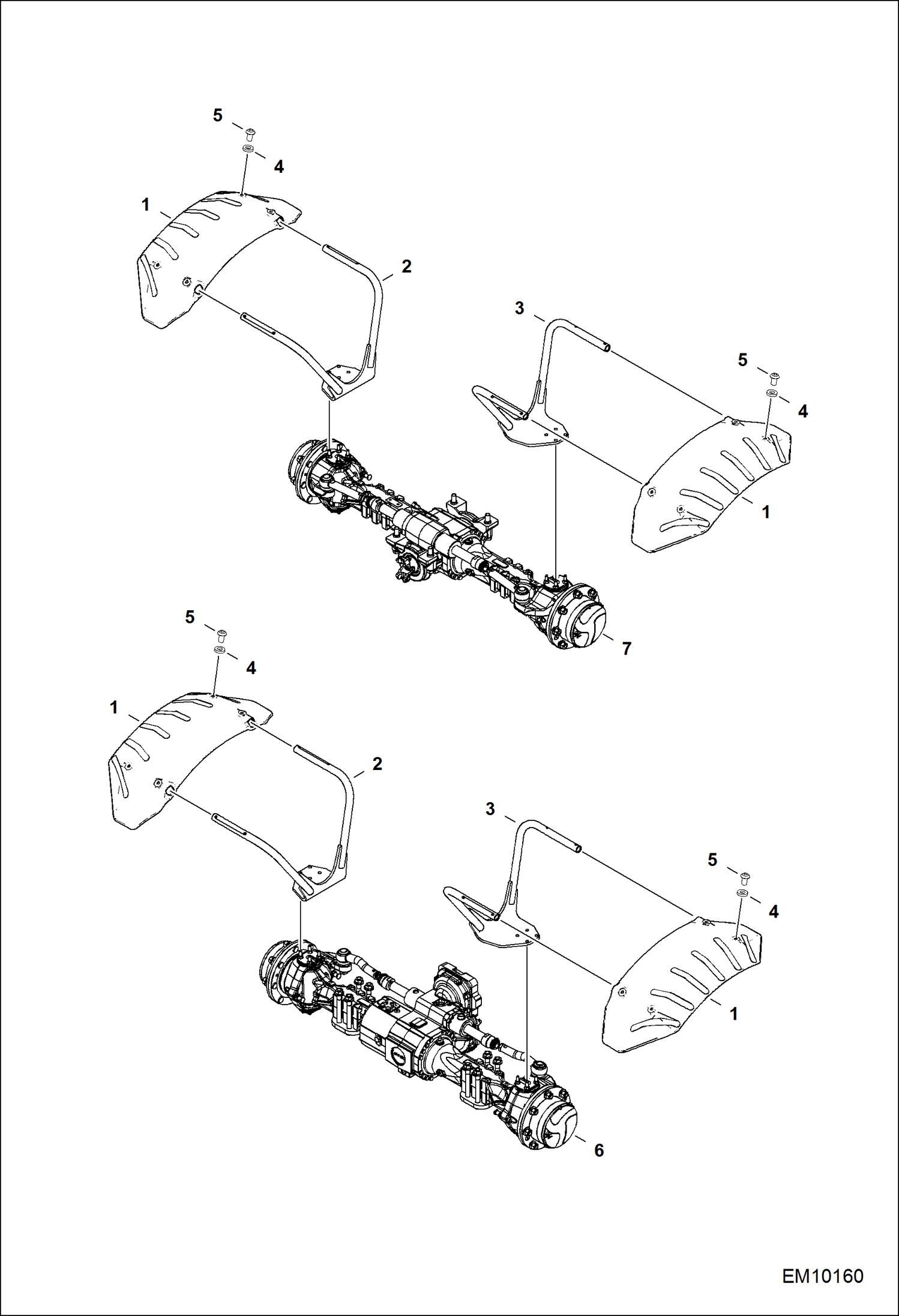 5
4
1
2
3
5
4
1
7
5
4
1
2
3
5
4
1
6
EM10160