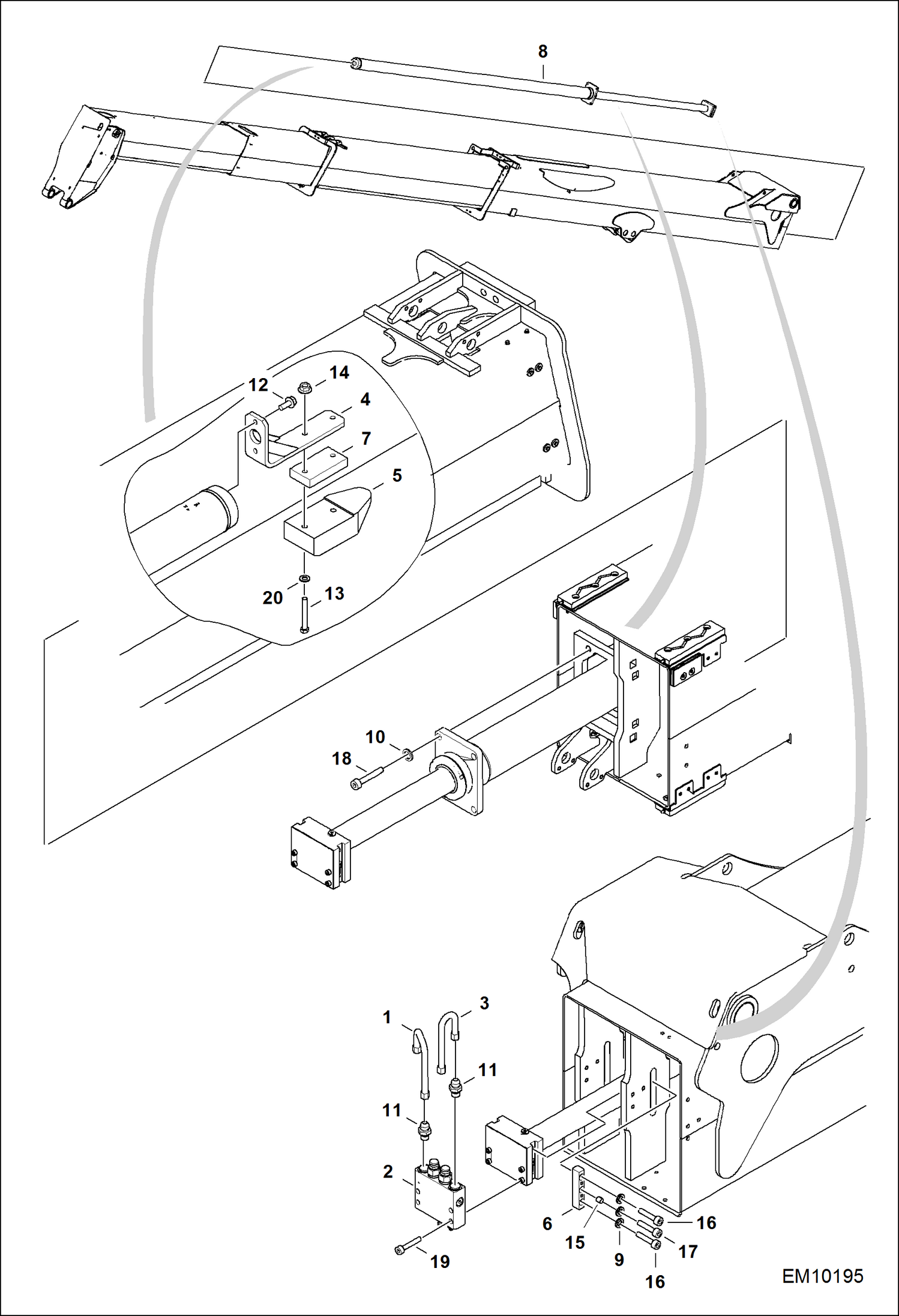 8

12
14
4
7
5
20
13

10
18

1
3
11
11
2
19
6
15
9
16
17
16

EM10195