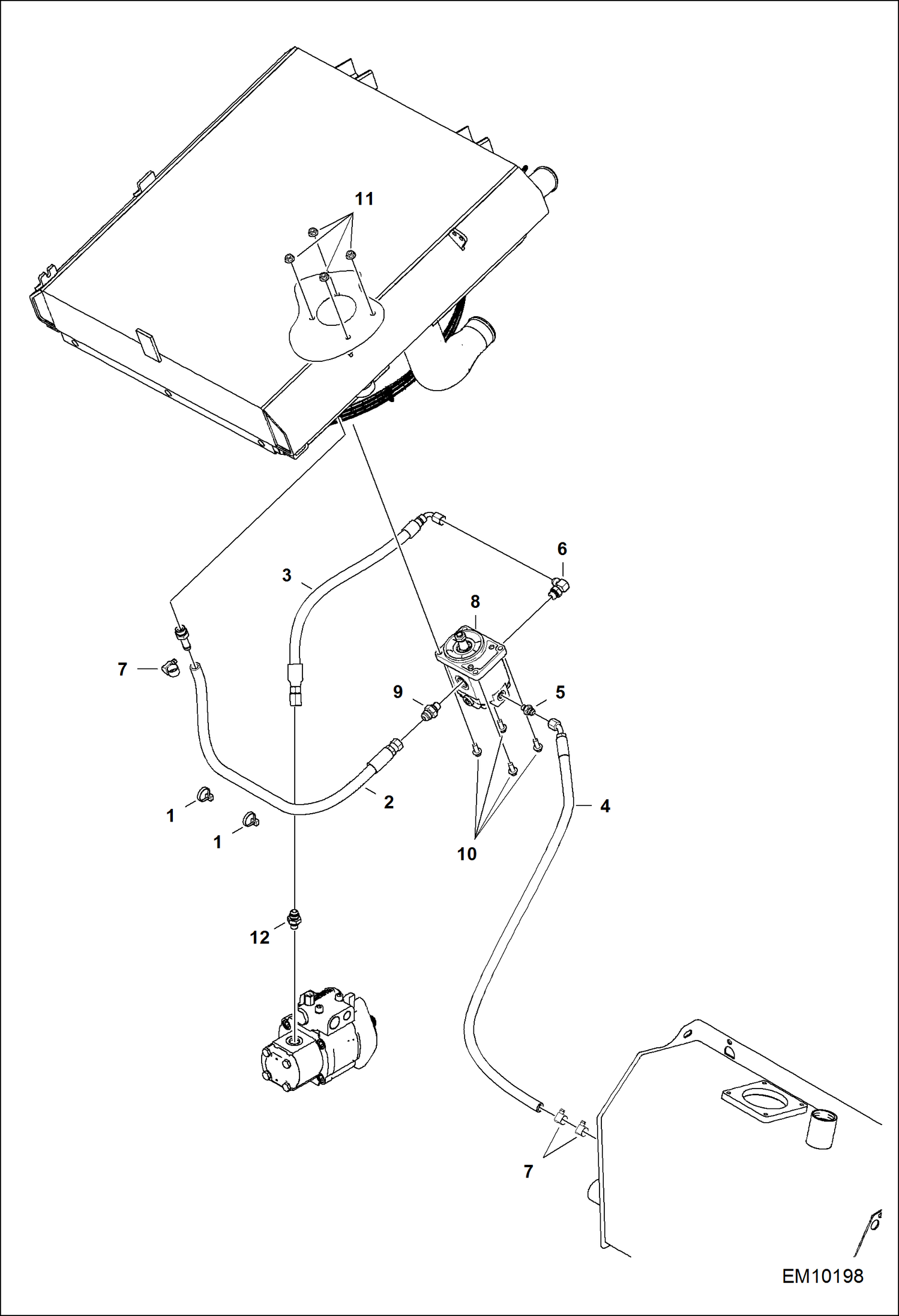 11

6

3

8

7

9

5

2

4

1

1

10

12

7

EM10198