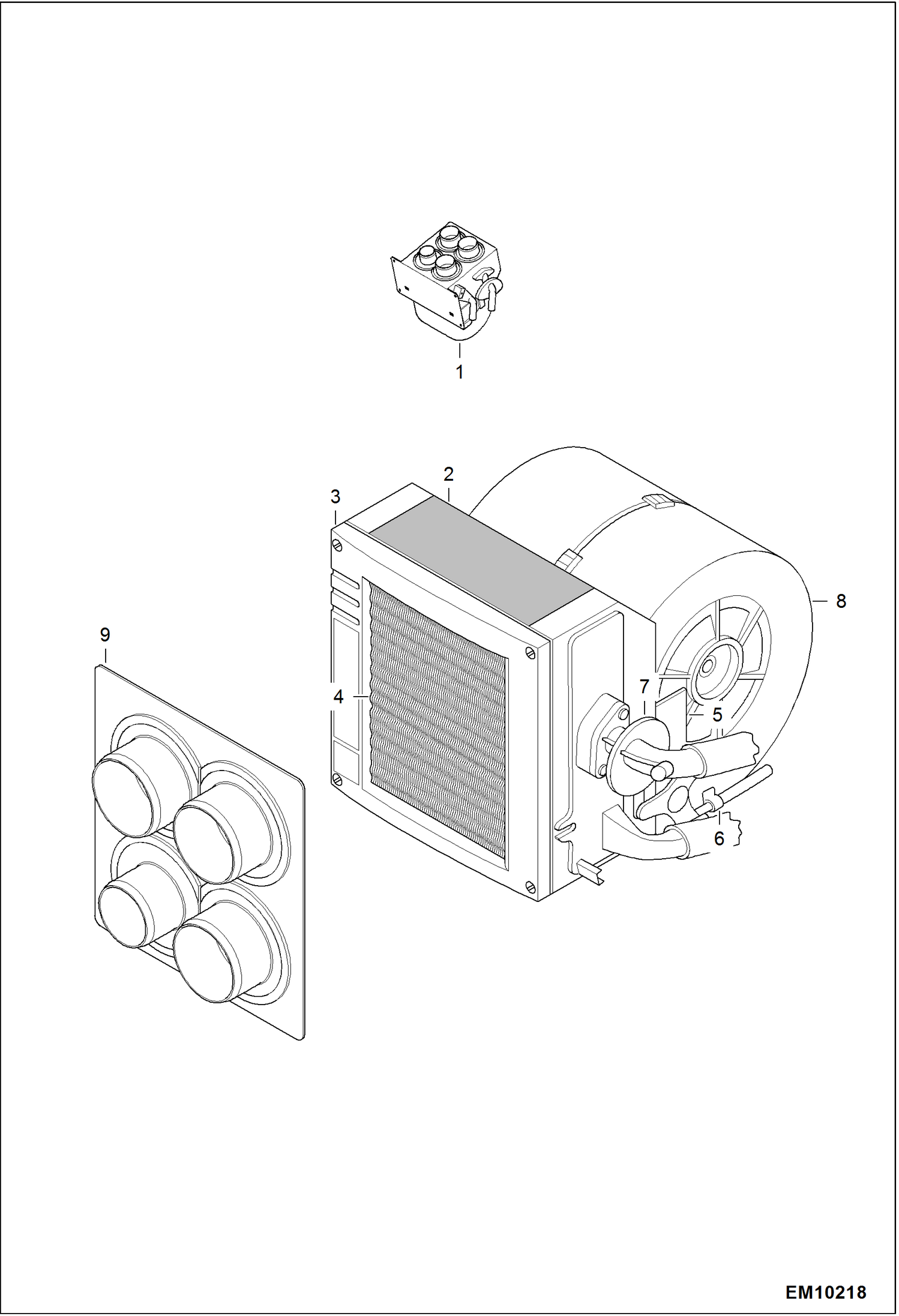 1

2

3

8

9

4

7

5

6

EM10218