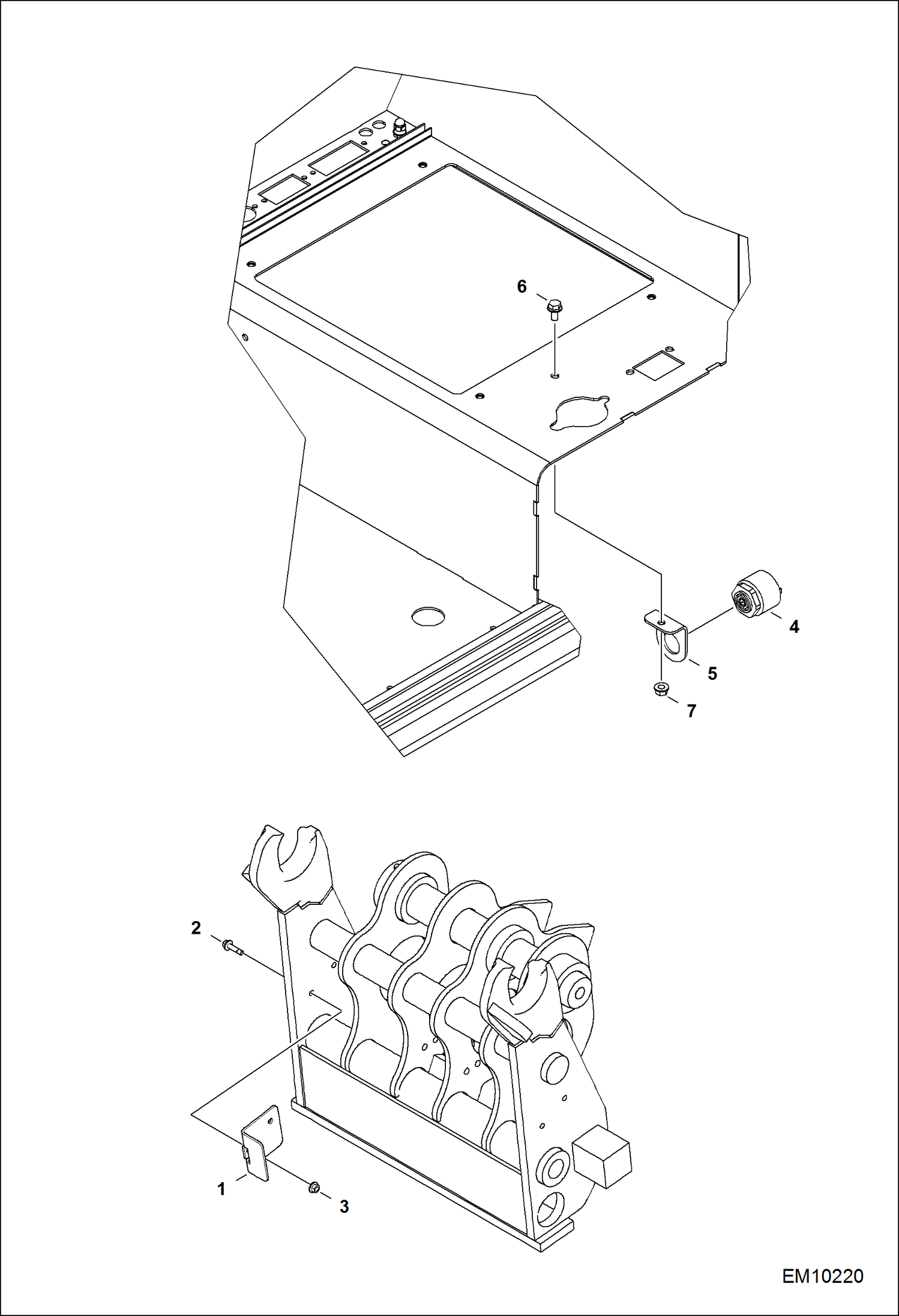 6

4

5

7

2

1

3

EM10220