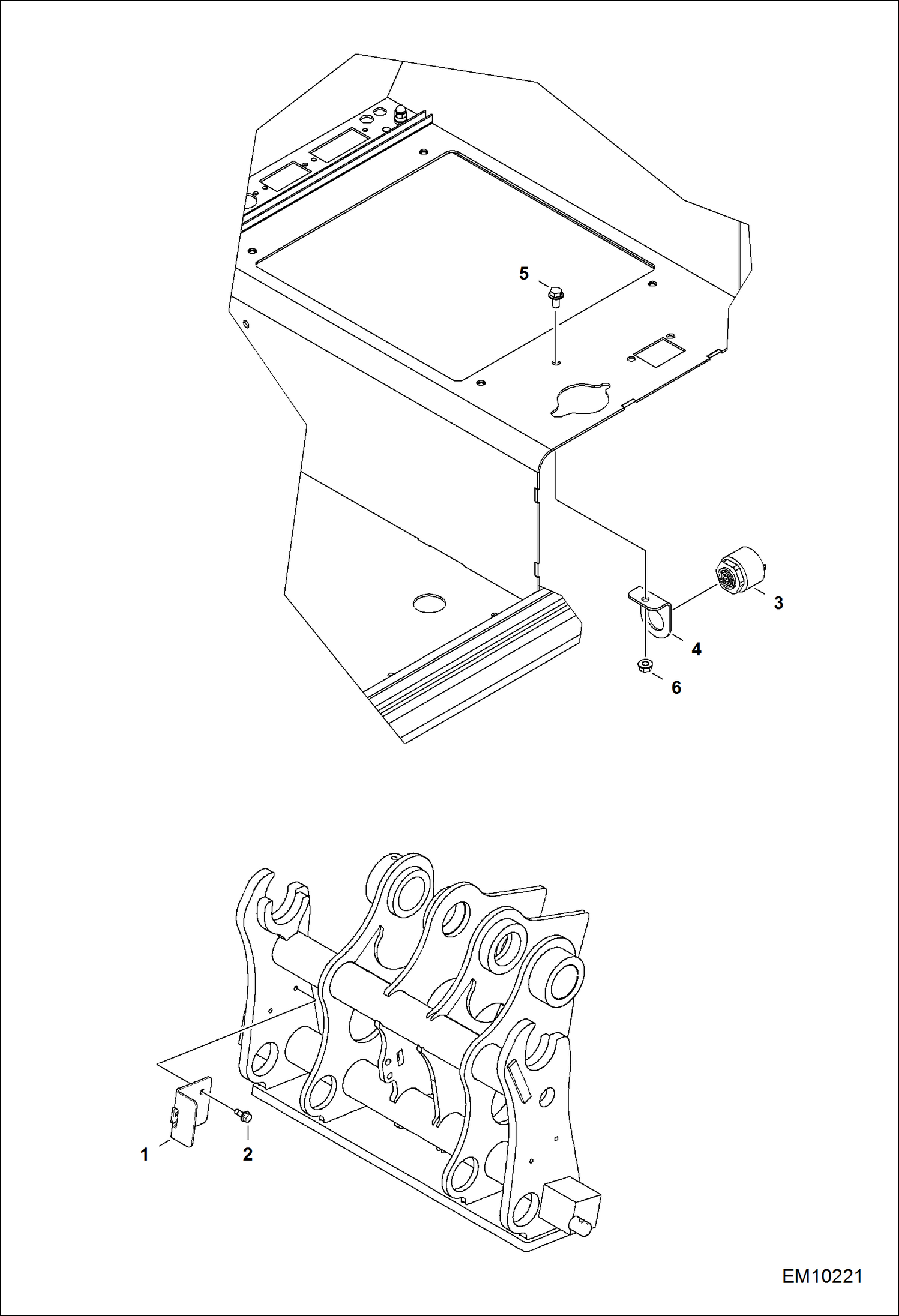 5

3

4

6

1

2

EM10221