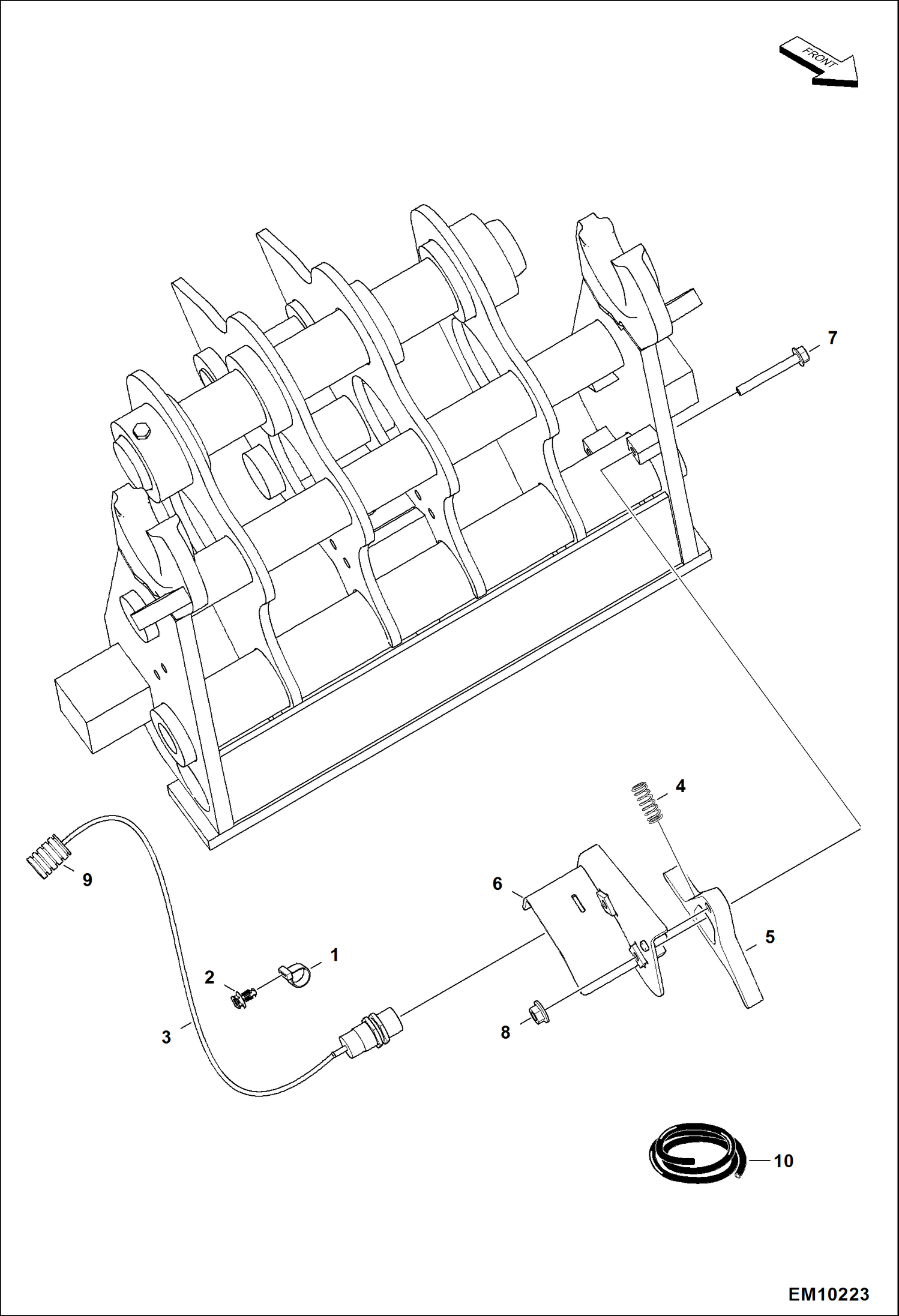 FRONT

7

4

9

6

5

1

2

3

8

10

EM10223