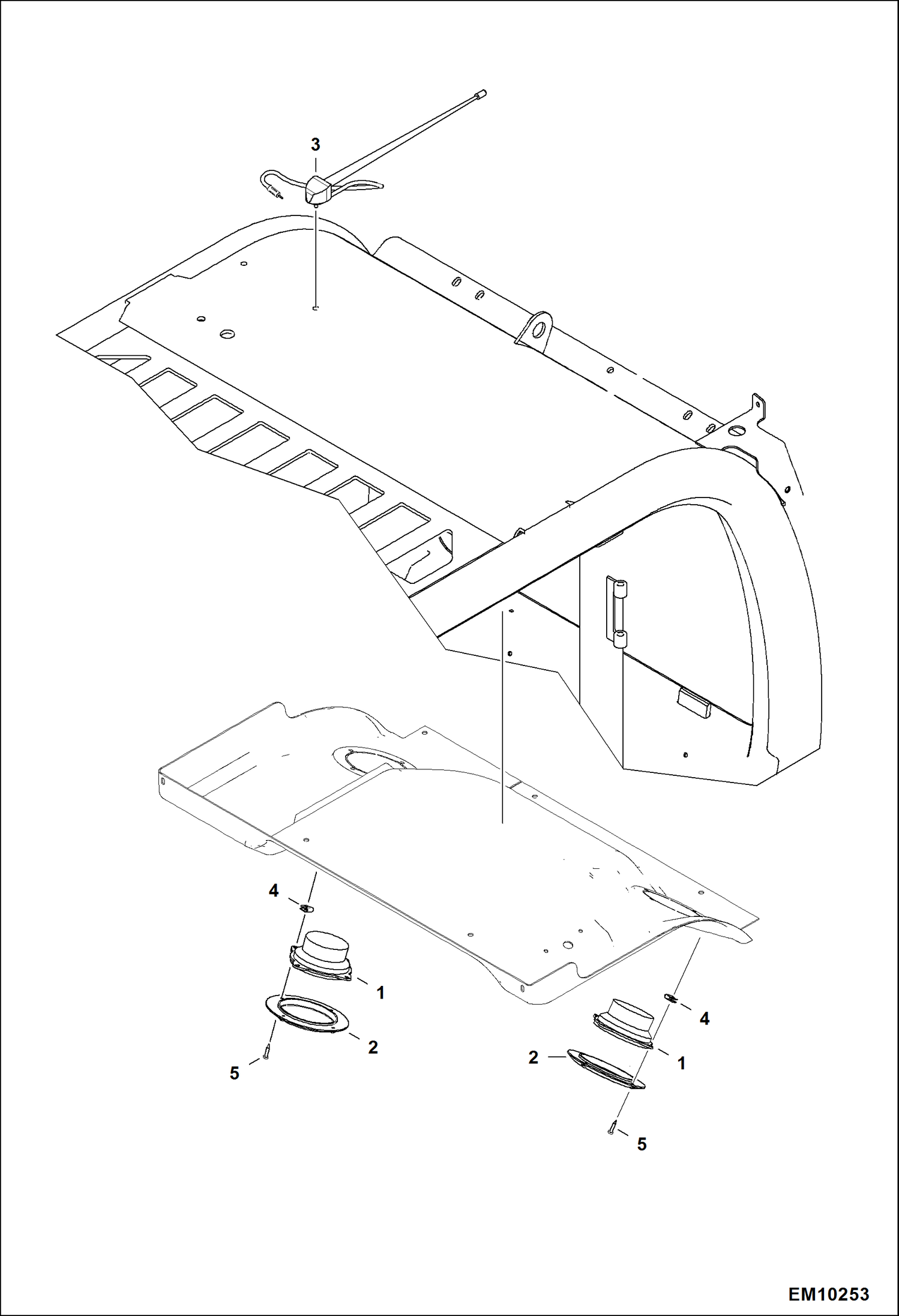 3

4

1

2

5

4

2

1

5

EM10253