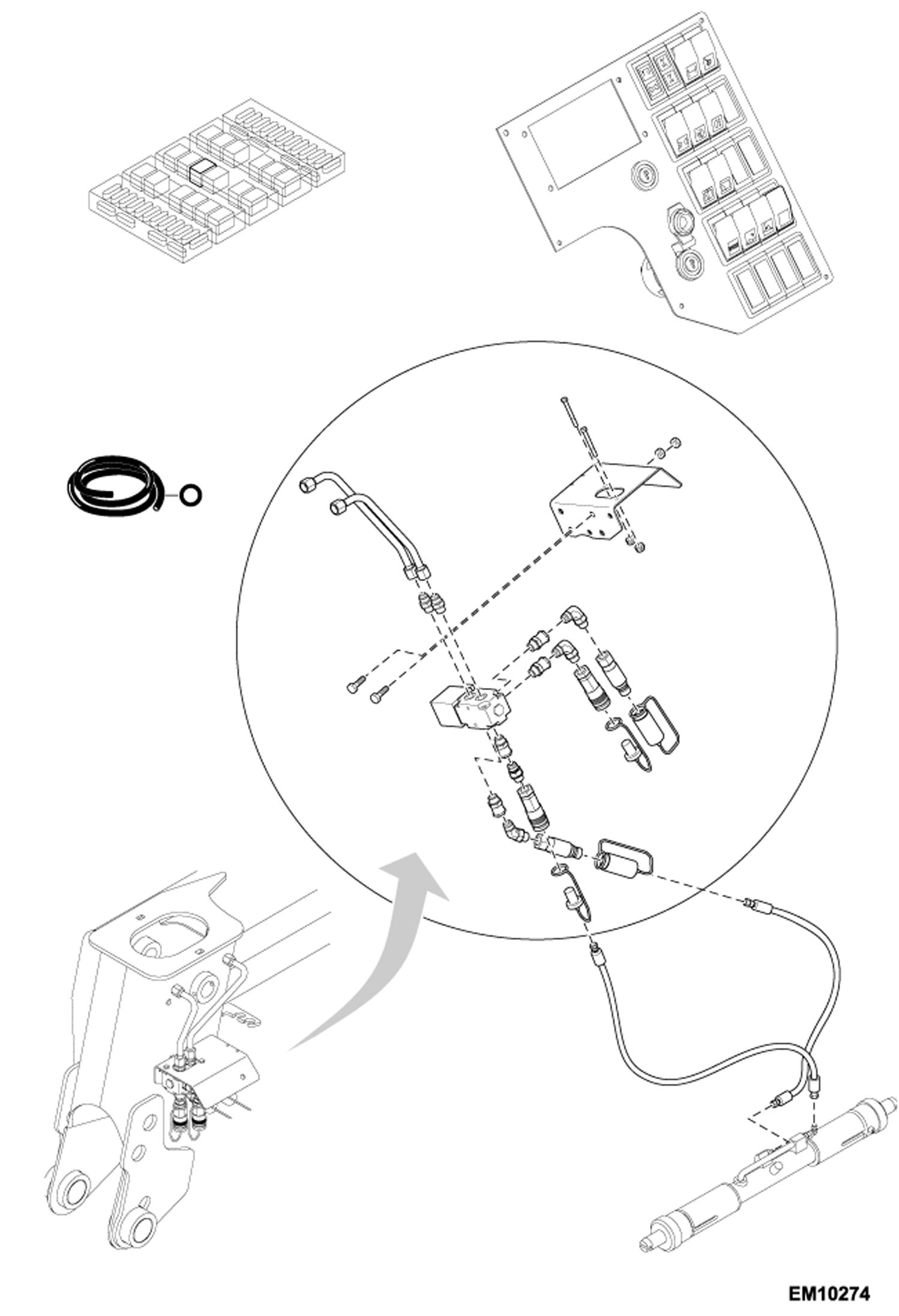 EM10274