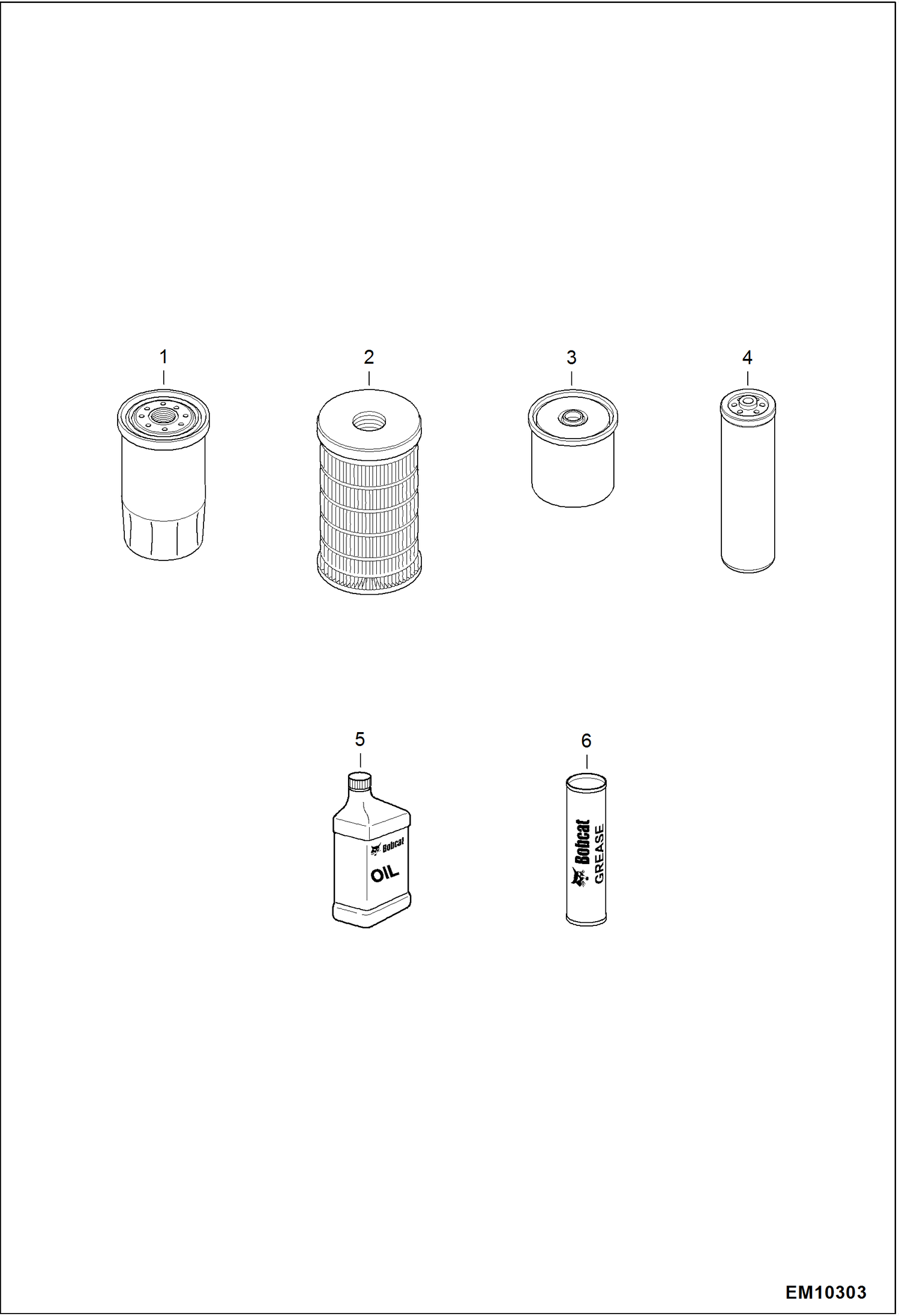 1

2

3

4

5

Bobcat
OIL

6

Bobcat
GREASE

EM10303