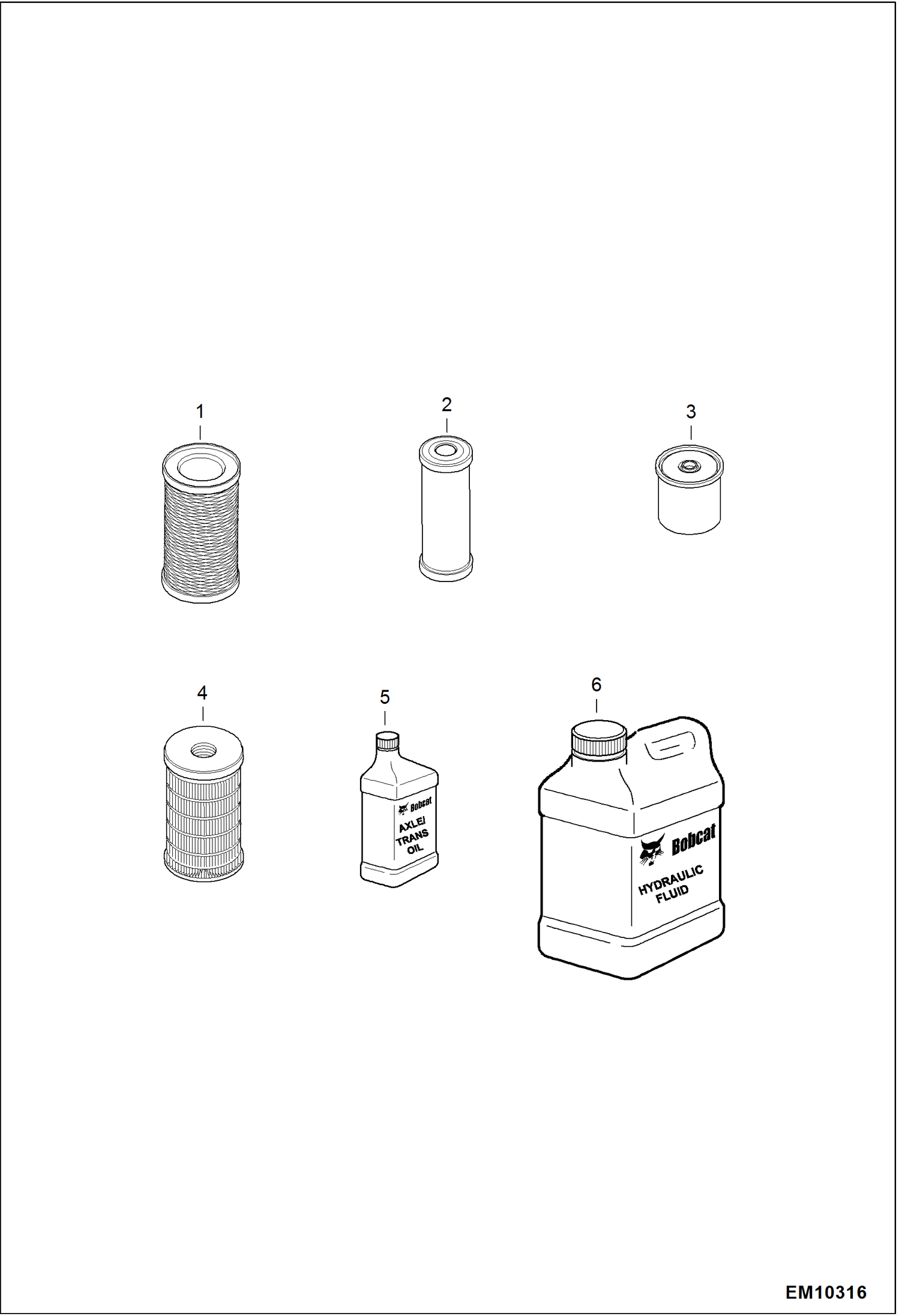 1

2

3

4

5

Bobcat
AXLE/
TRANS
OIL

6

Bobcat
HYDRAULIC
FLUID

EM10316