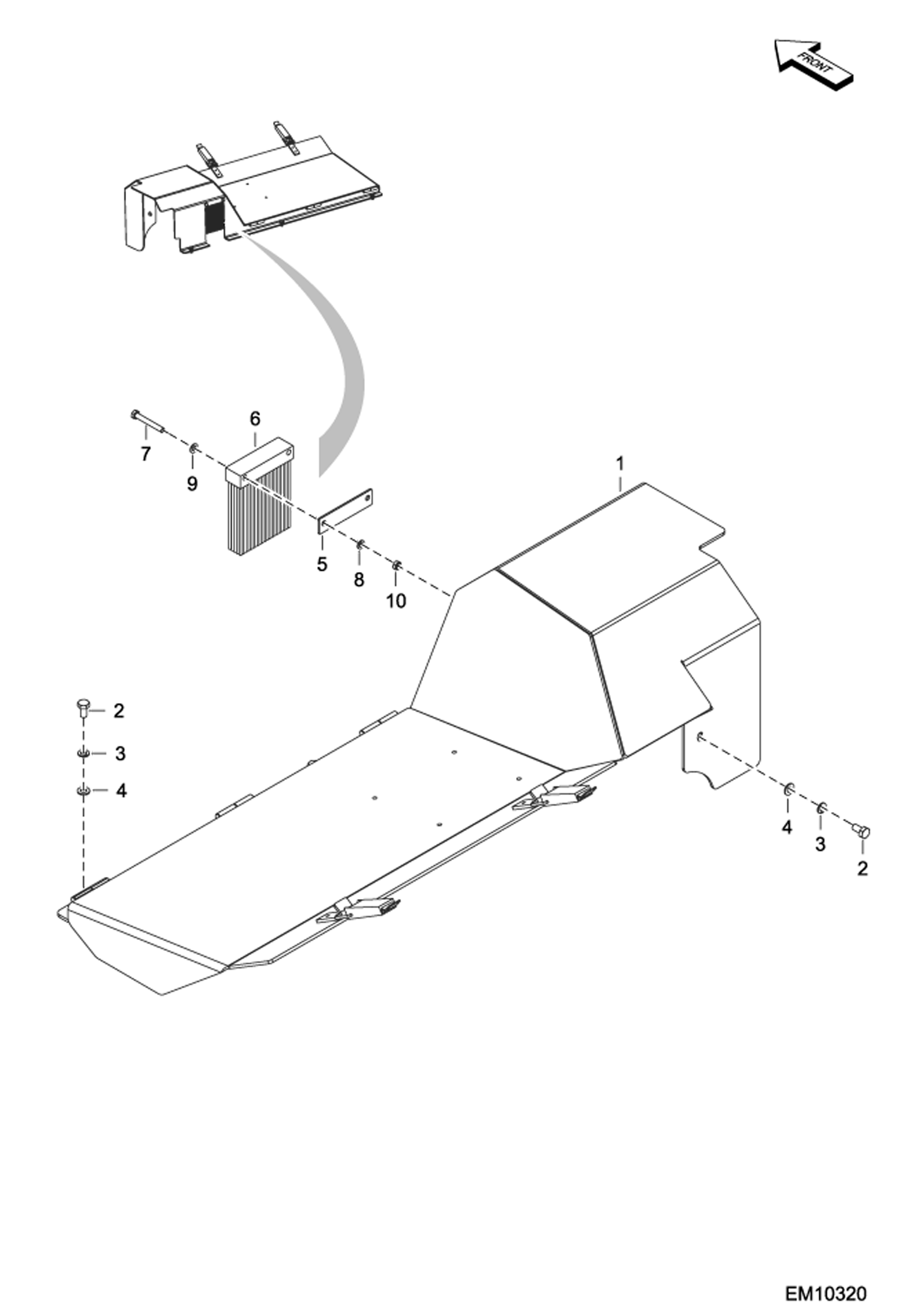 FRONT

6
7
9
1
5
8
10
2
3
4
4
3
2

EM10320