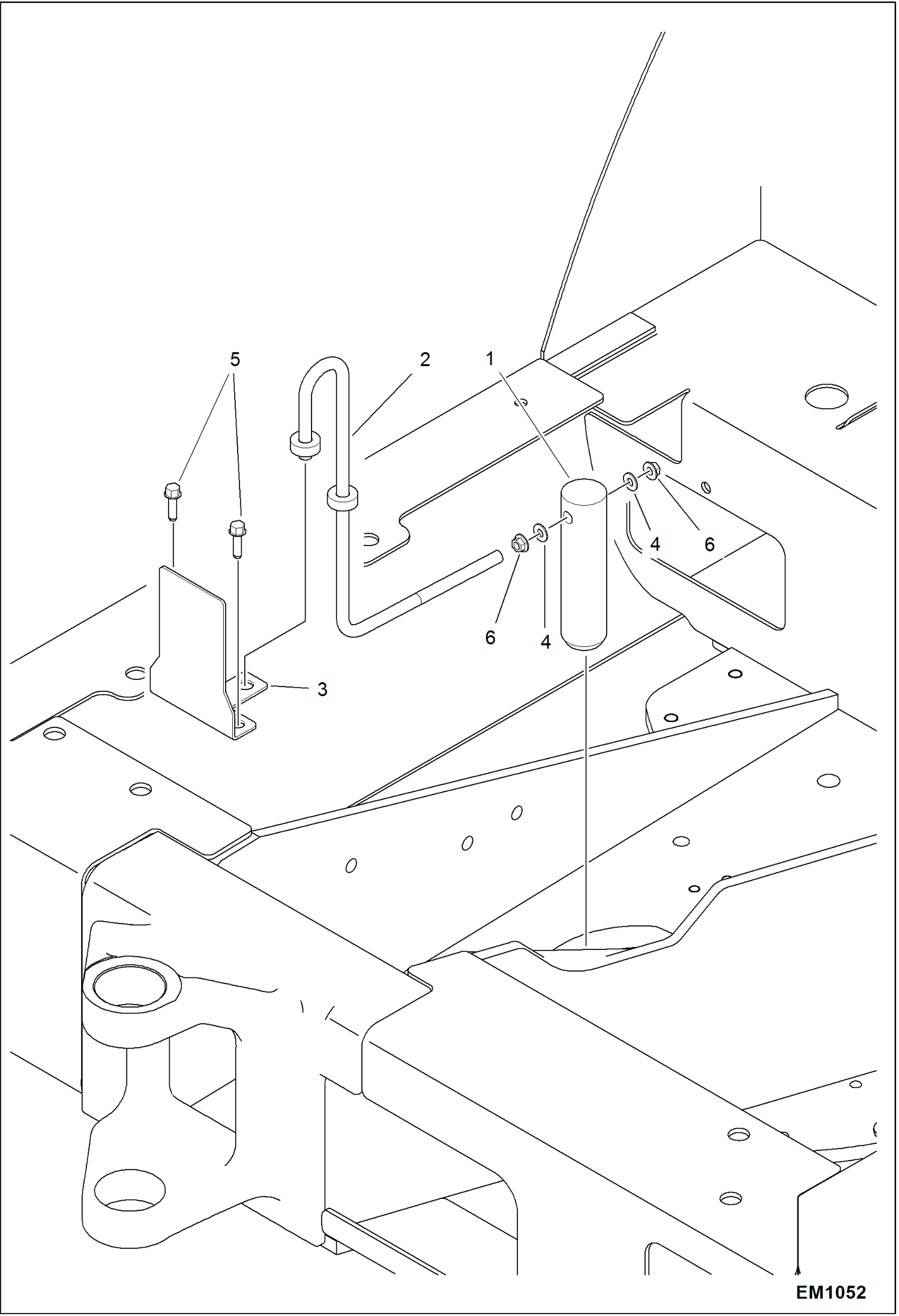 5
2
1
4
6
6
4
3
EM1052