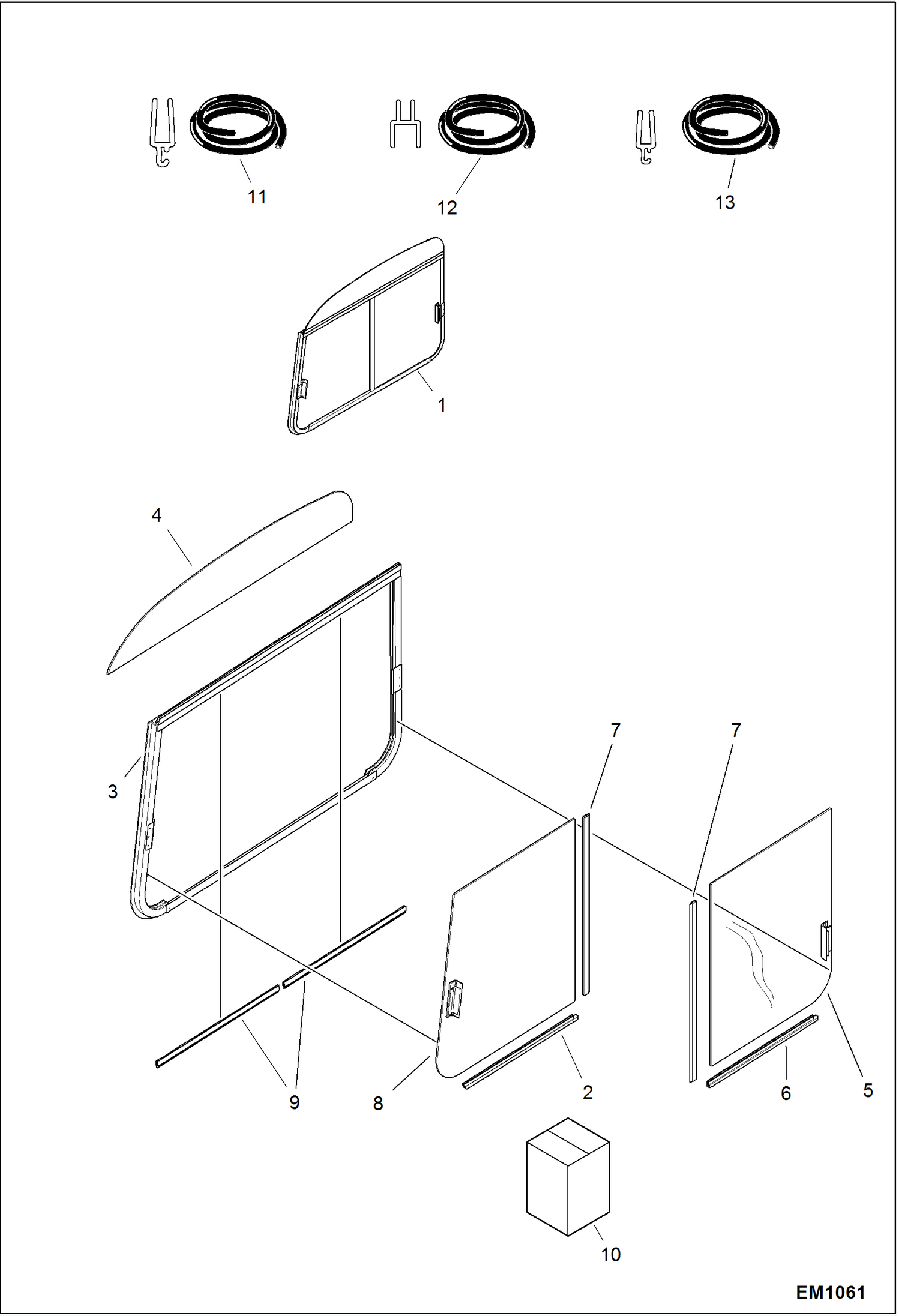 11
12
13
1
4
3
7
7
9
8
2
6
5
10
EM1061