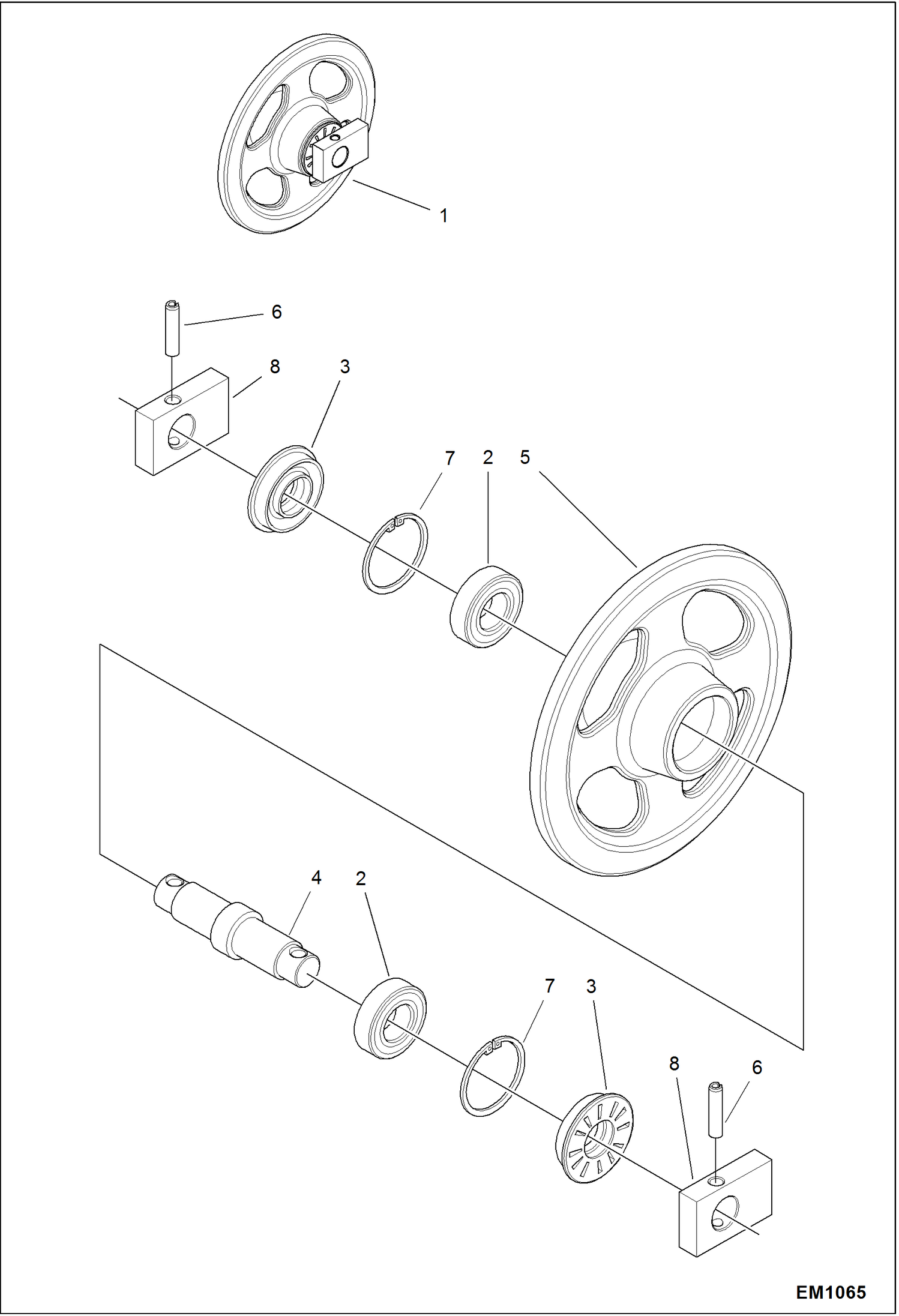 1

6

8

3

7

2

5

4

2

7

3

8

6

EM1065