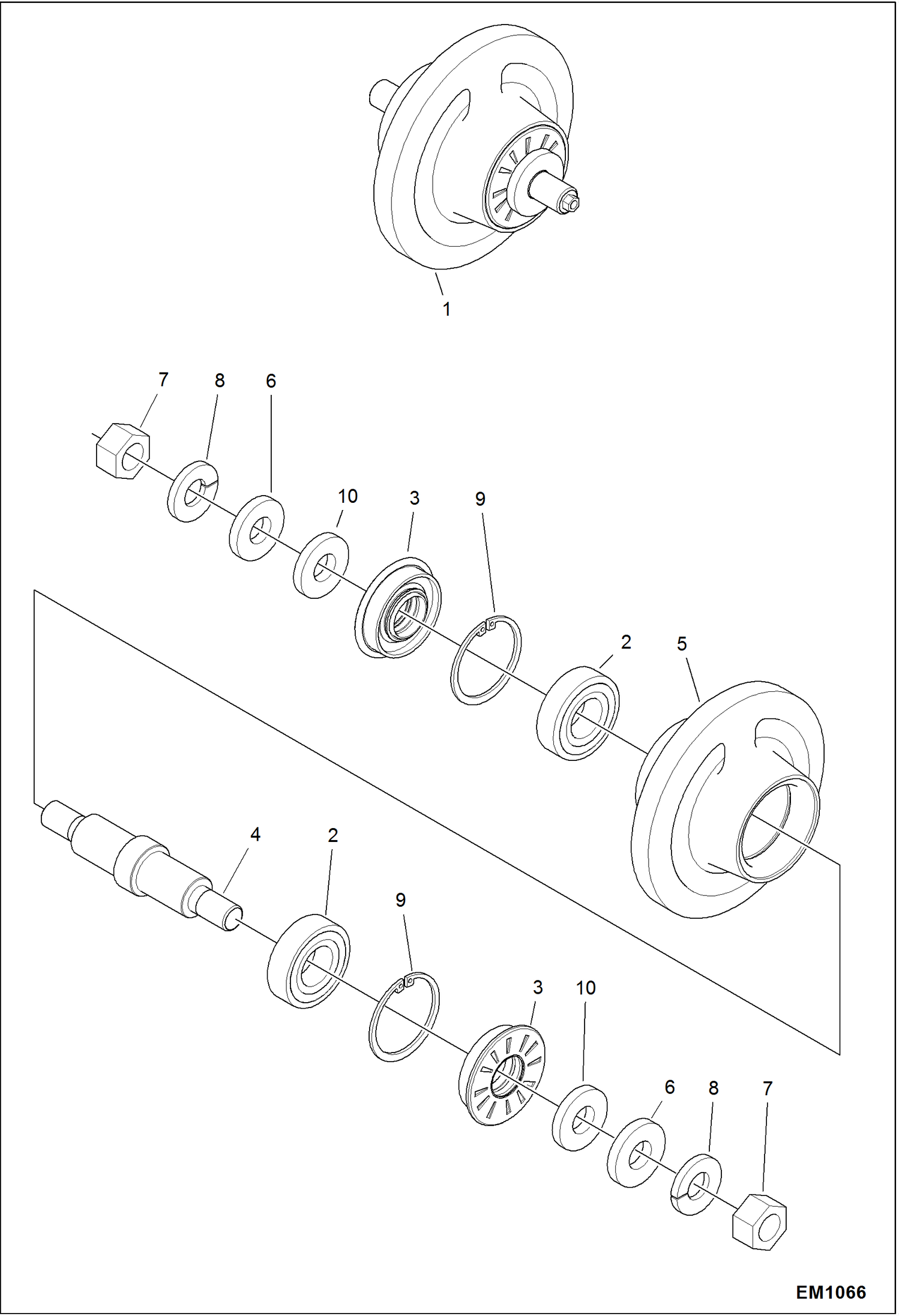 1

7
8
6
10
3
9
2
5

4
2
9
3
10
6
8
7

EM1066