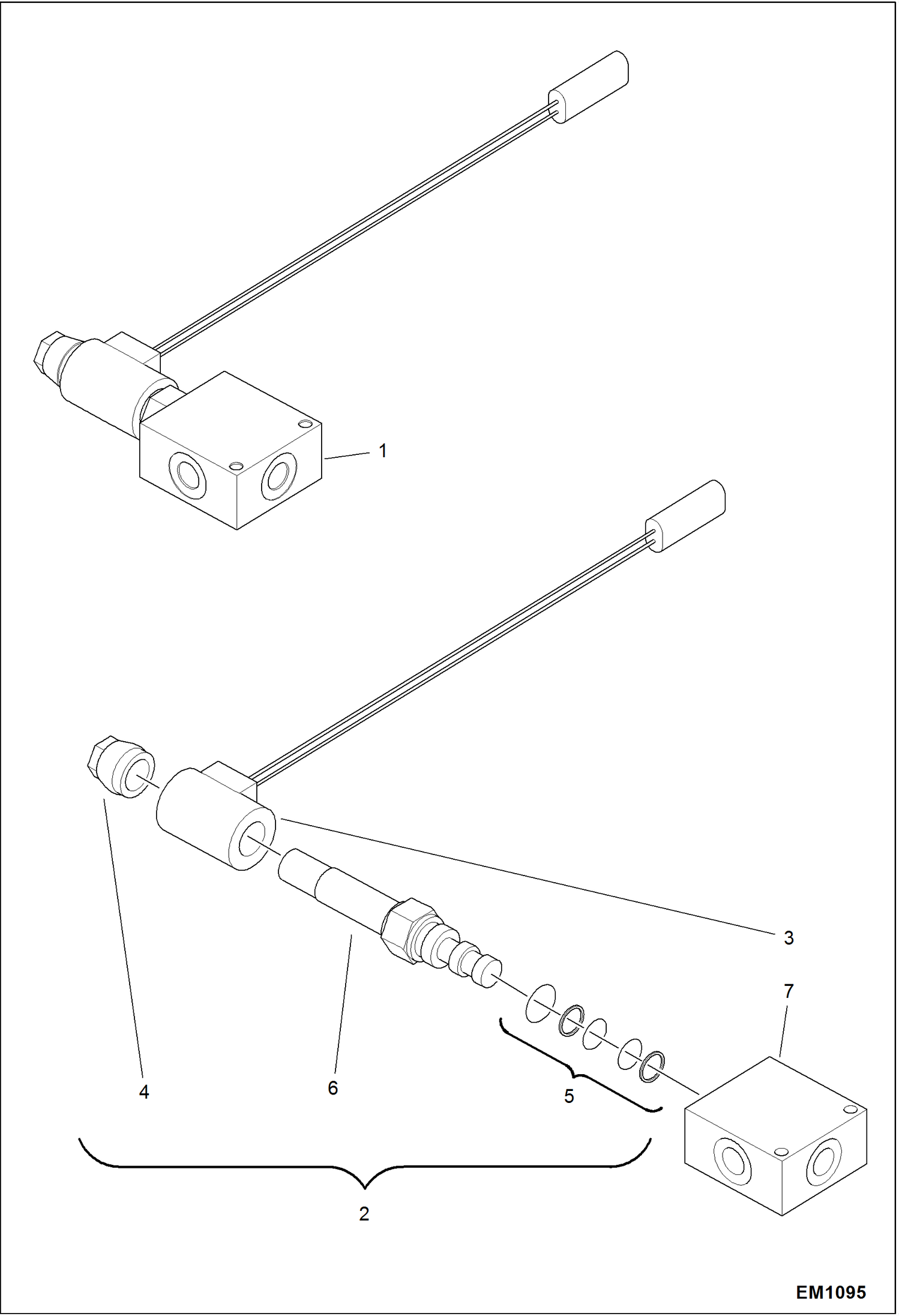 1

3

7

4

6

5

2

EM1095