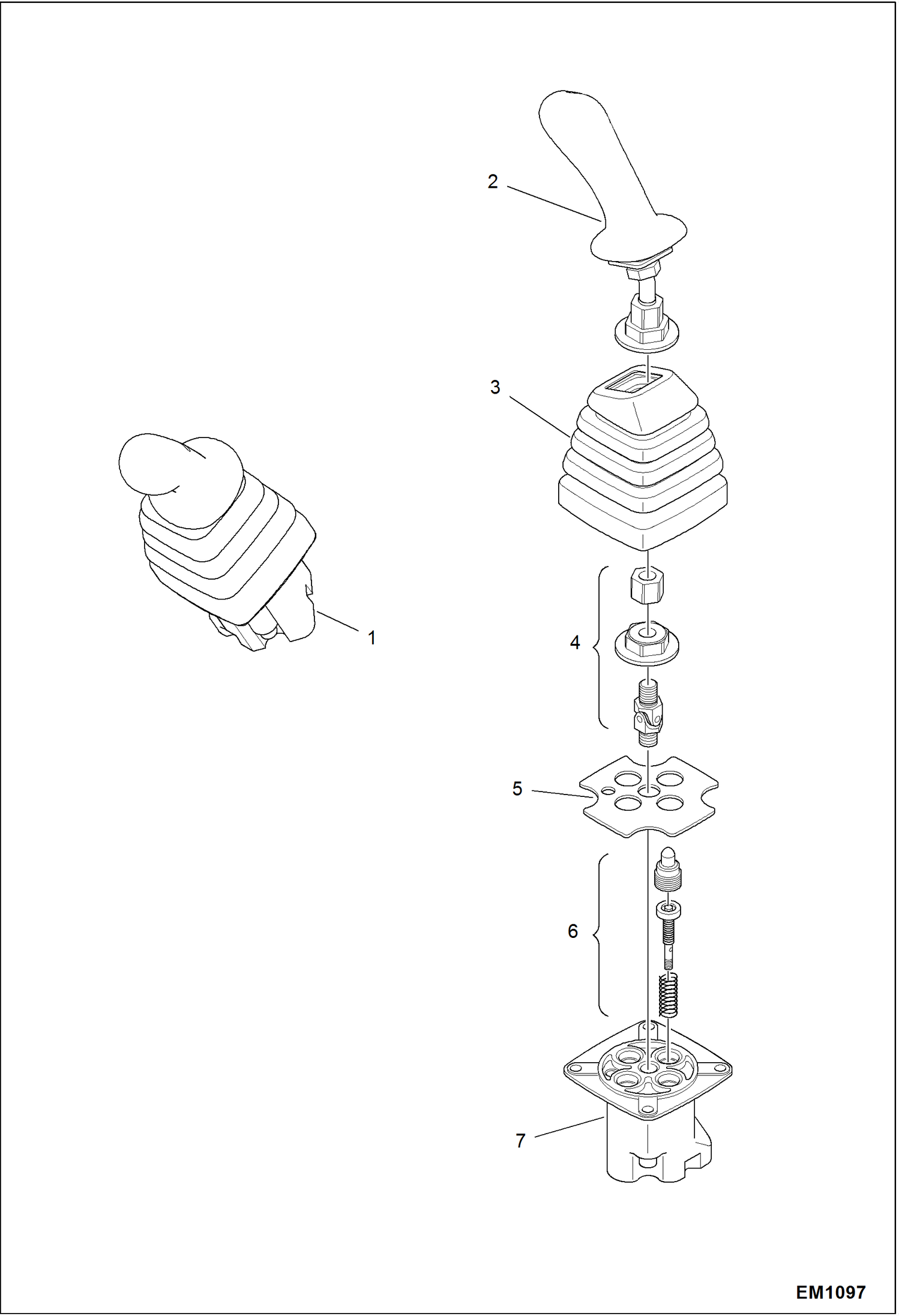 2

3

1

4

5

6

7

EM1097