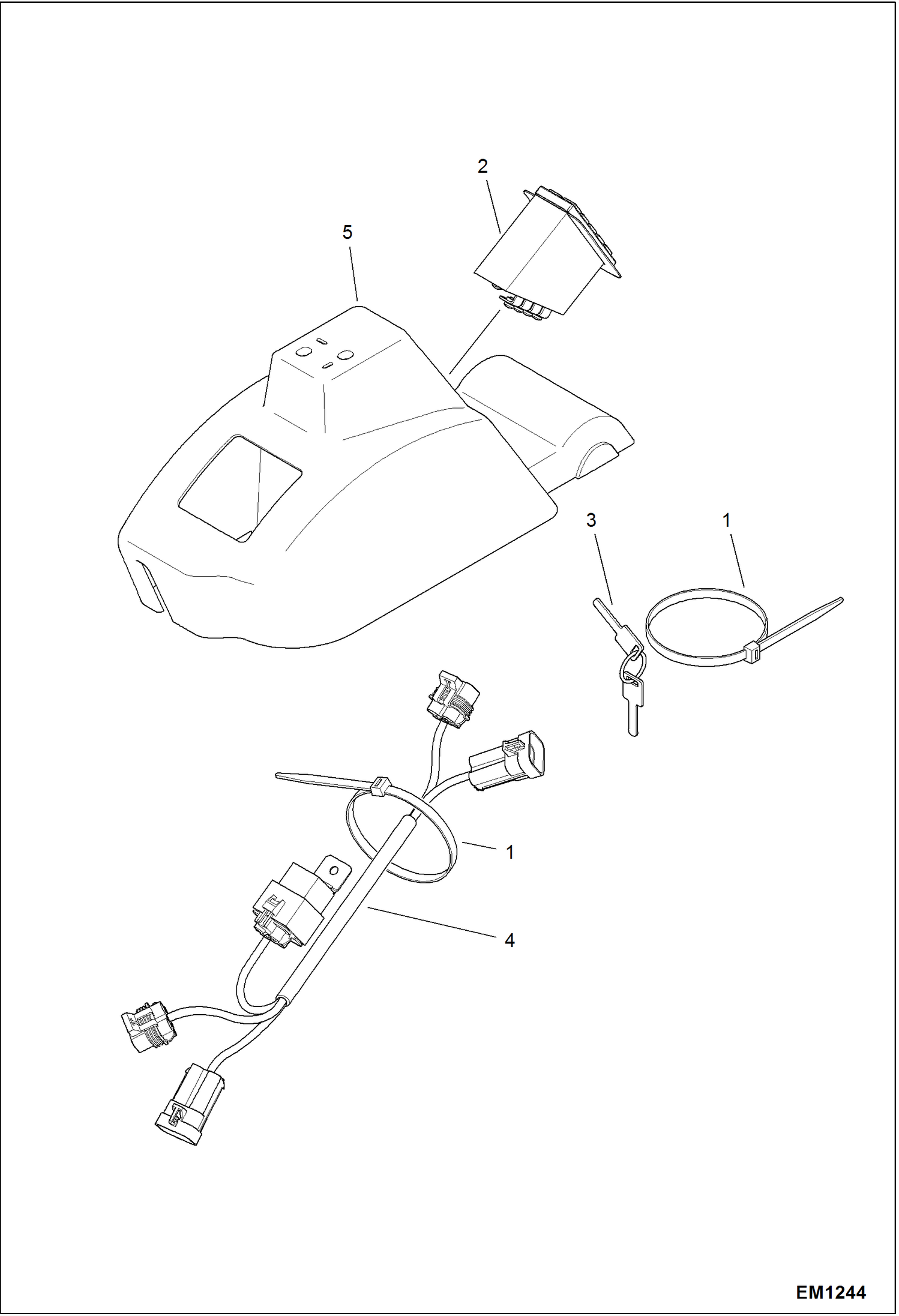 2

5

3

1

1

4

EM1244