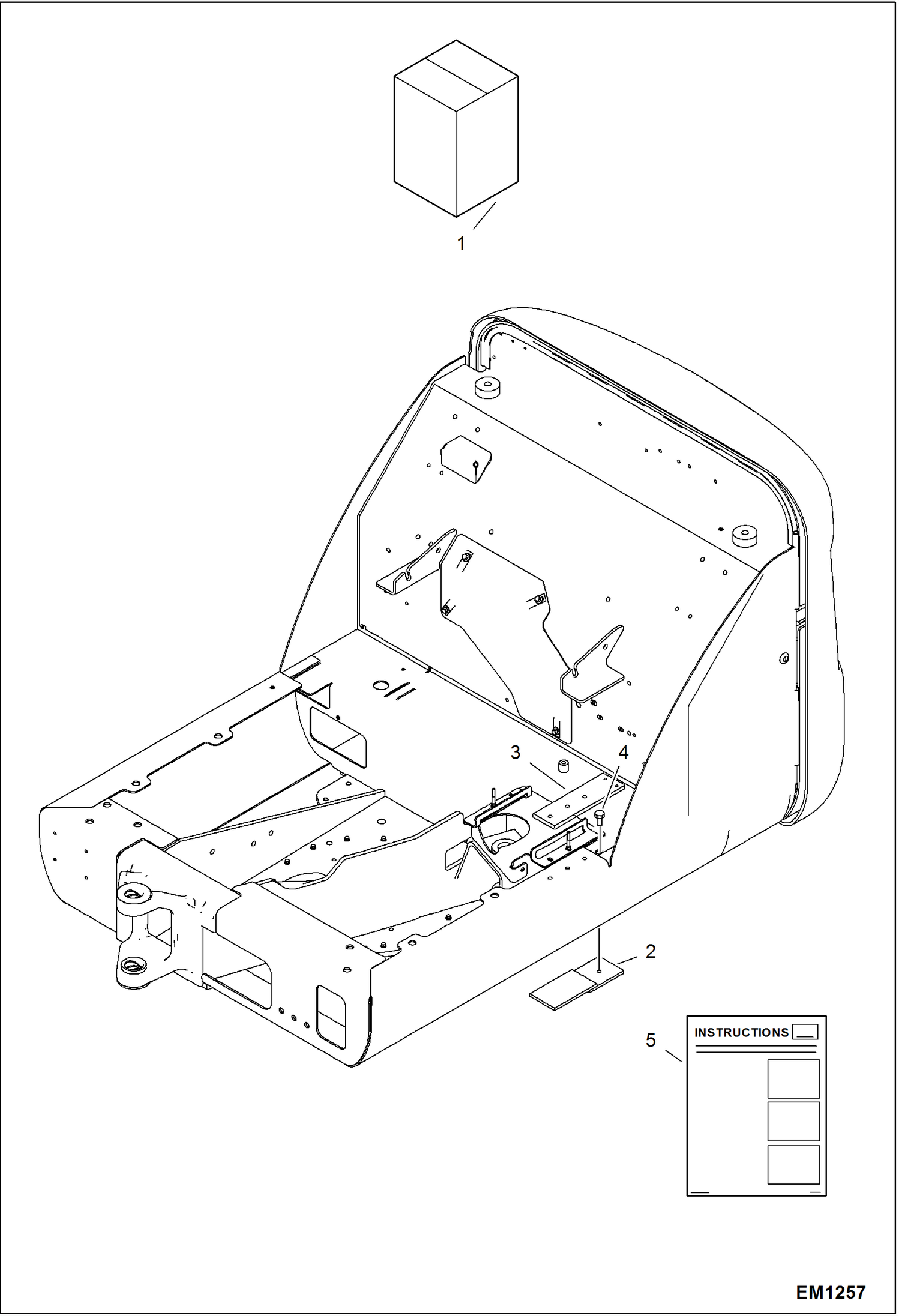 1

3

4

2

5

INSTRUCTIONS

EM1257