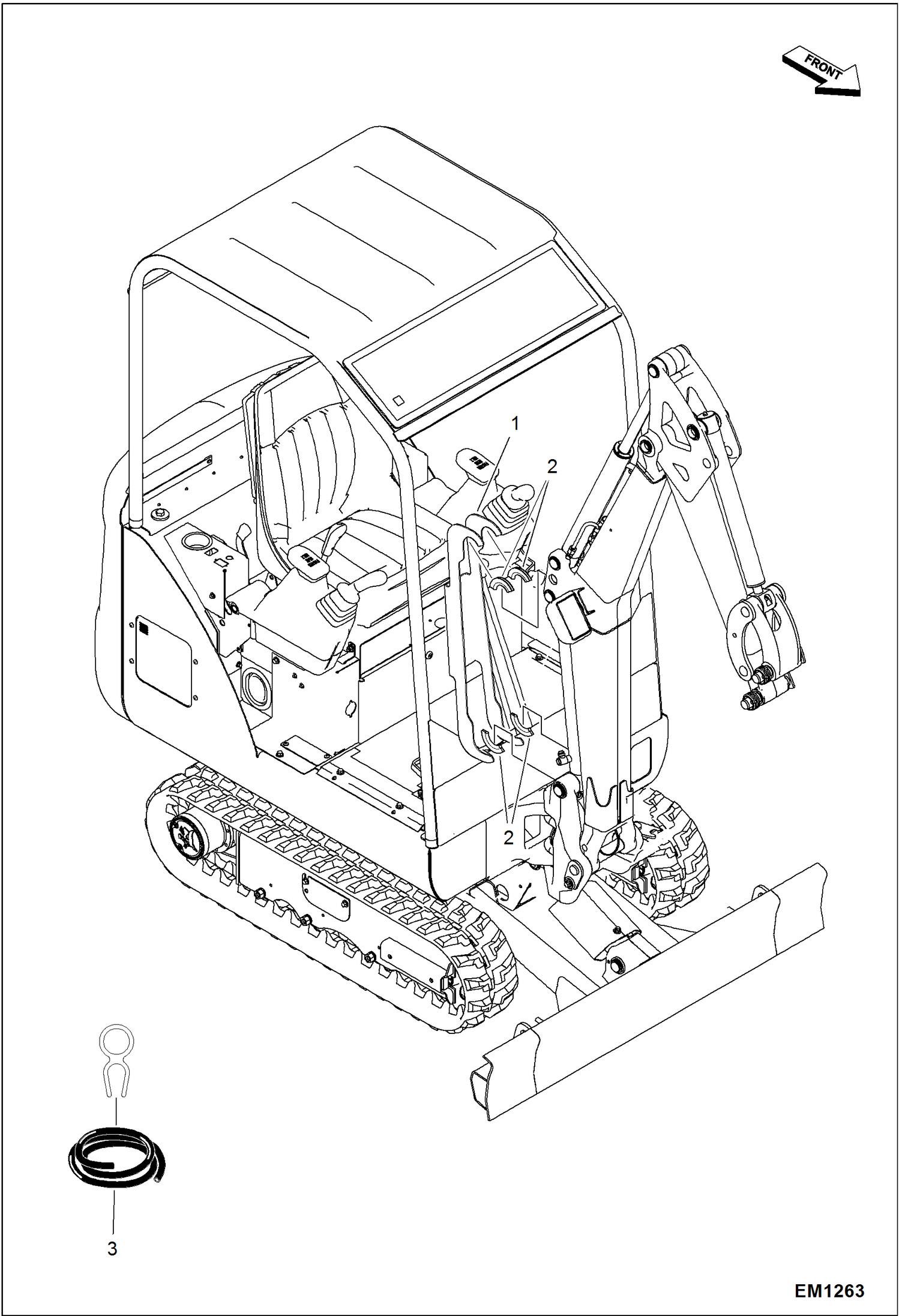 FRONT

1

2

2

3

EM1263