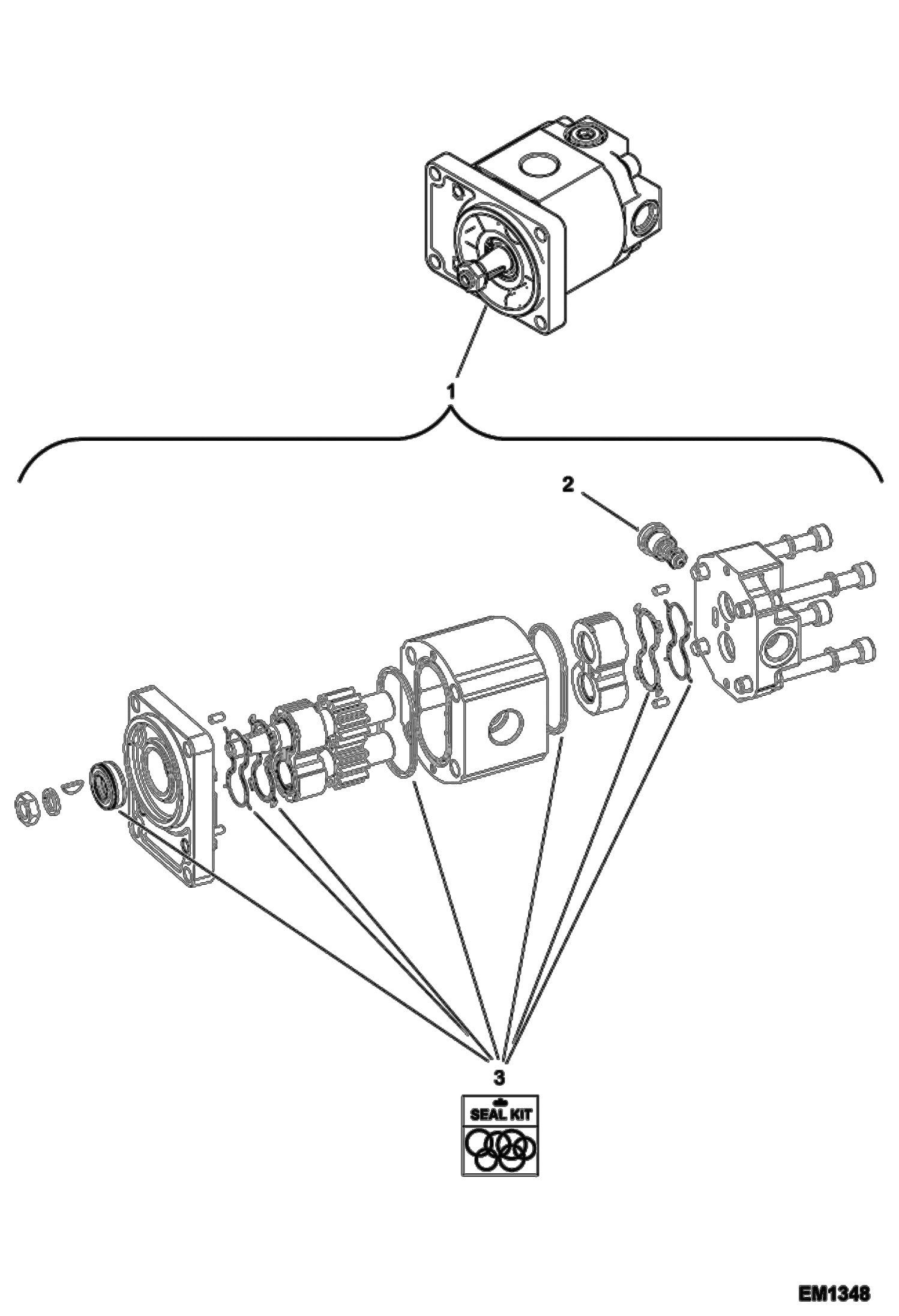 1

2

3

SEAL KIT

EM1348