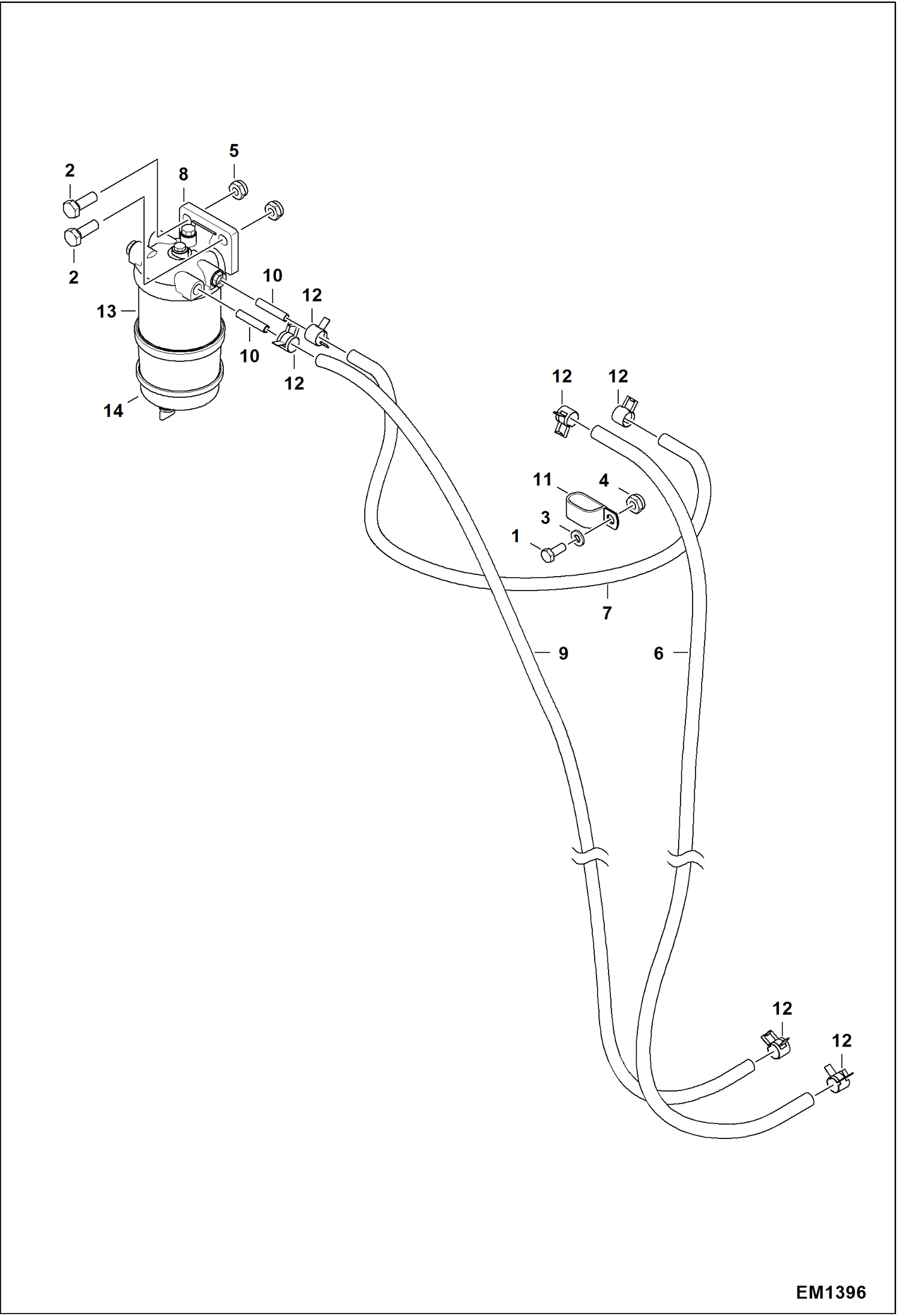 5
2
8
2
10
12
13
10
12
14
12
12
11
4
3
1
7
9
6
12
12
EM1396