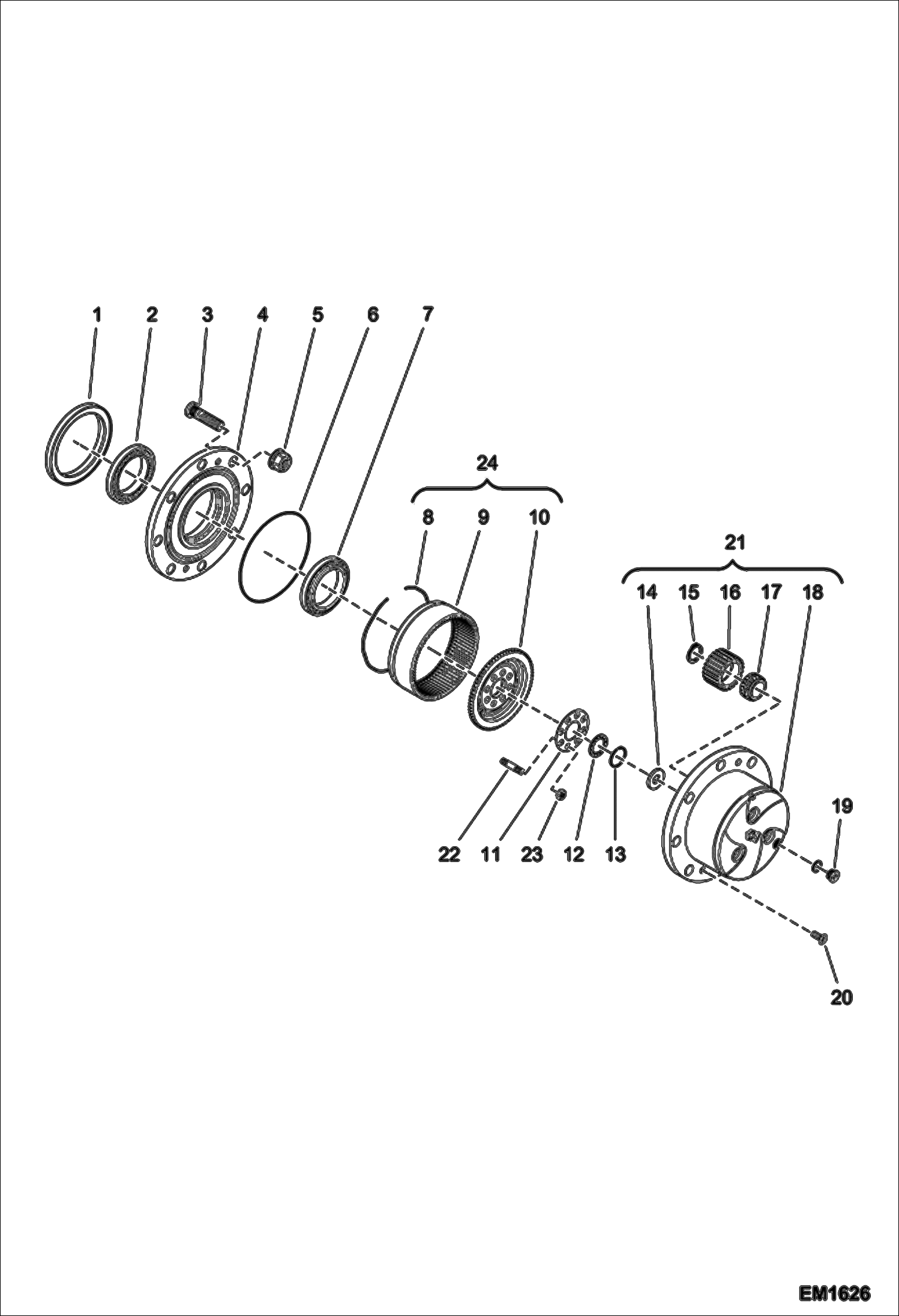 1 2 3 4 5 6 7

24

8 9 10

21

14 15 16 17 18

19

22 11 23 12 13

20

EM1626