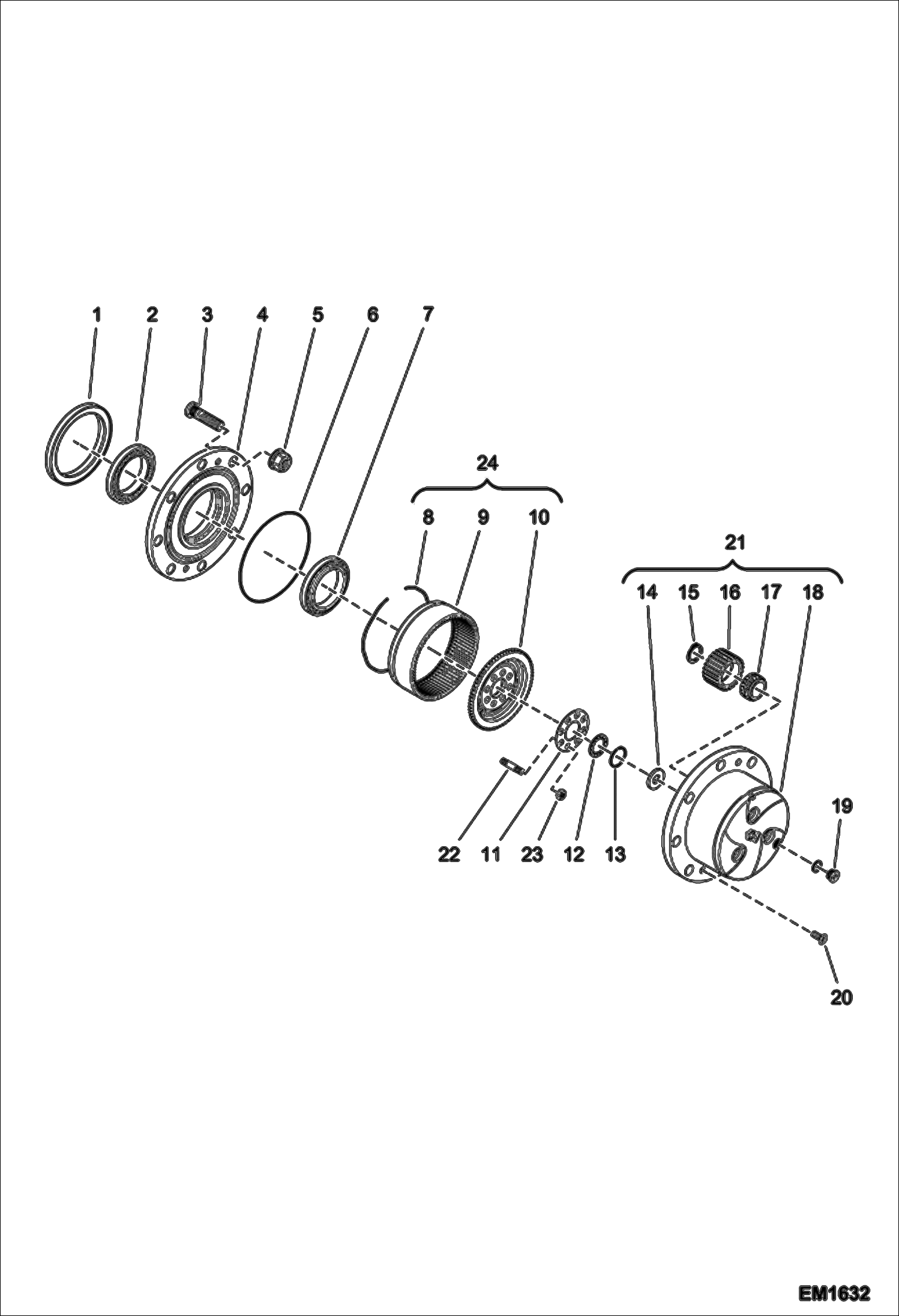 1 2 3 4 5 6 7

24

8 9 10

21

14 15 16 17 18

19

22 11 23 12 13

20

EM1632