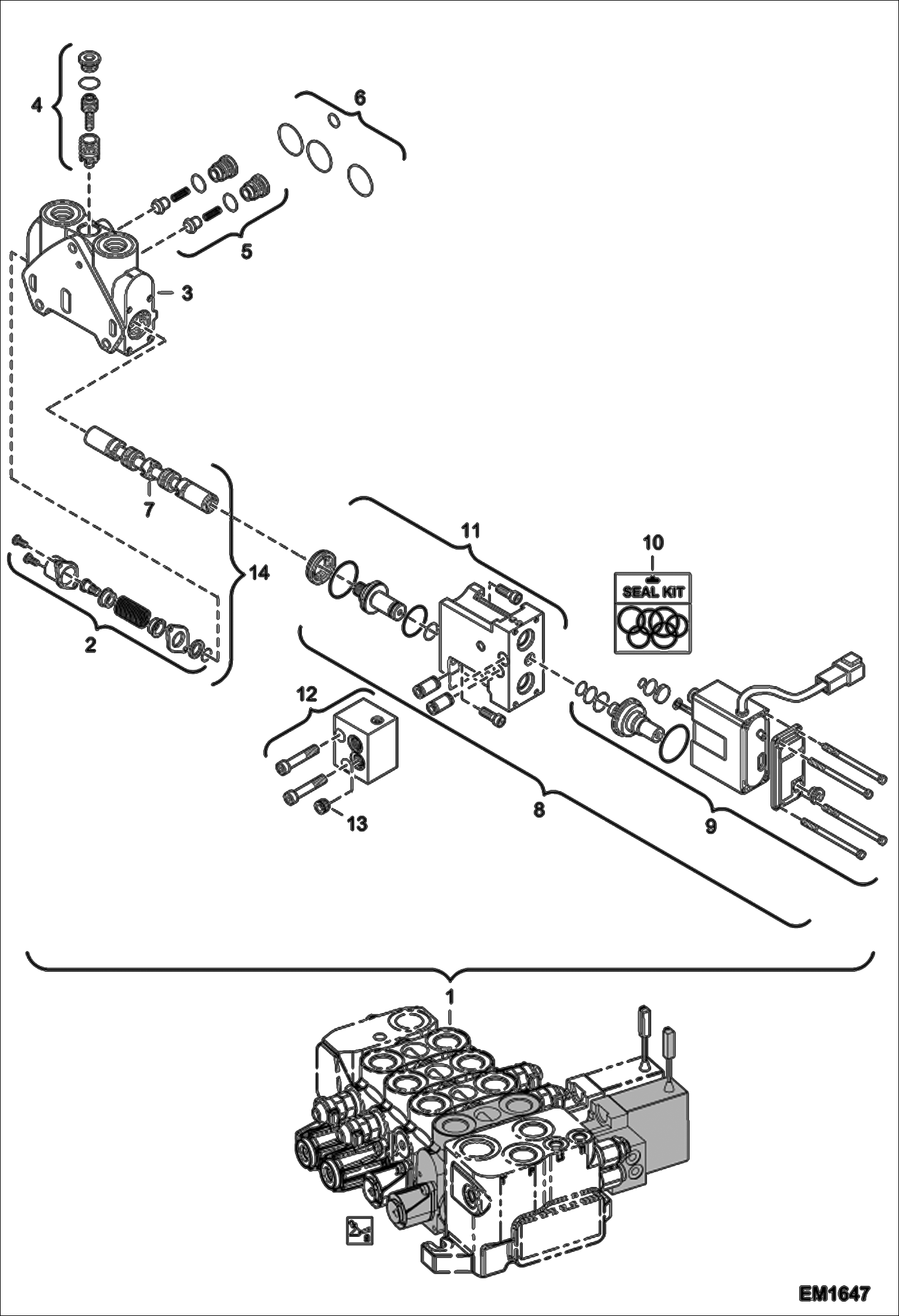 4

6

5

3

7

14

2

11

10

SEAL KIT

12

13

8

9

1

EM1647