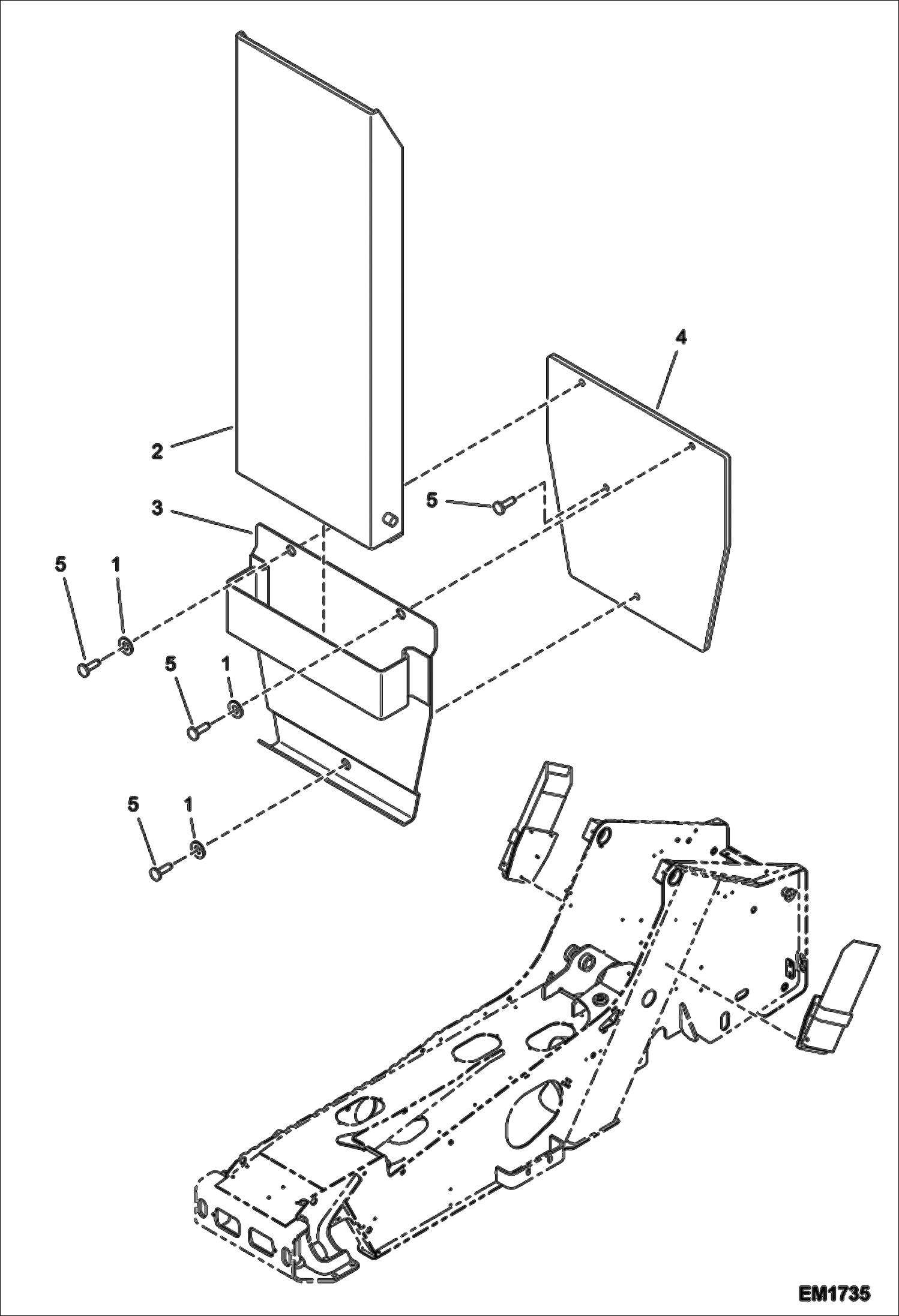 4
2
5
3
5
1
5
1
5
1
EM1735