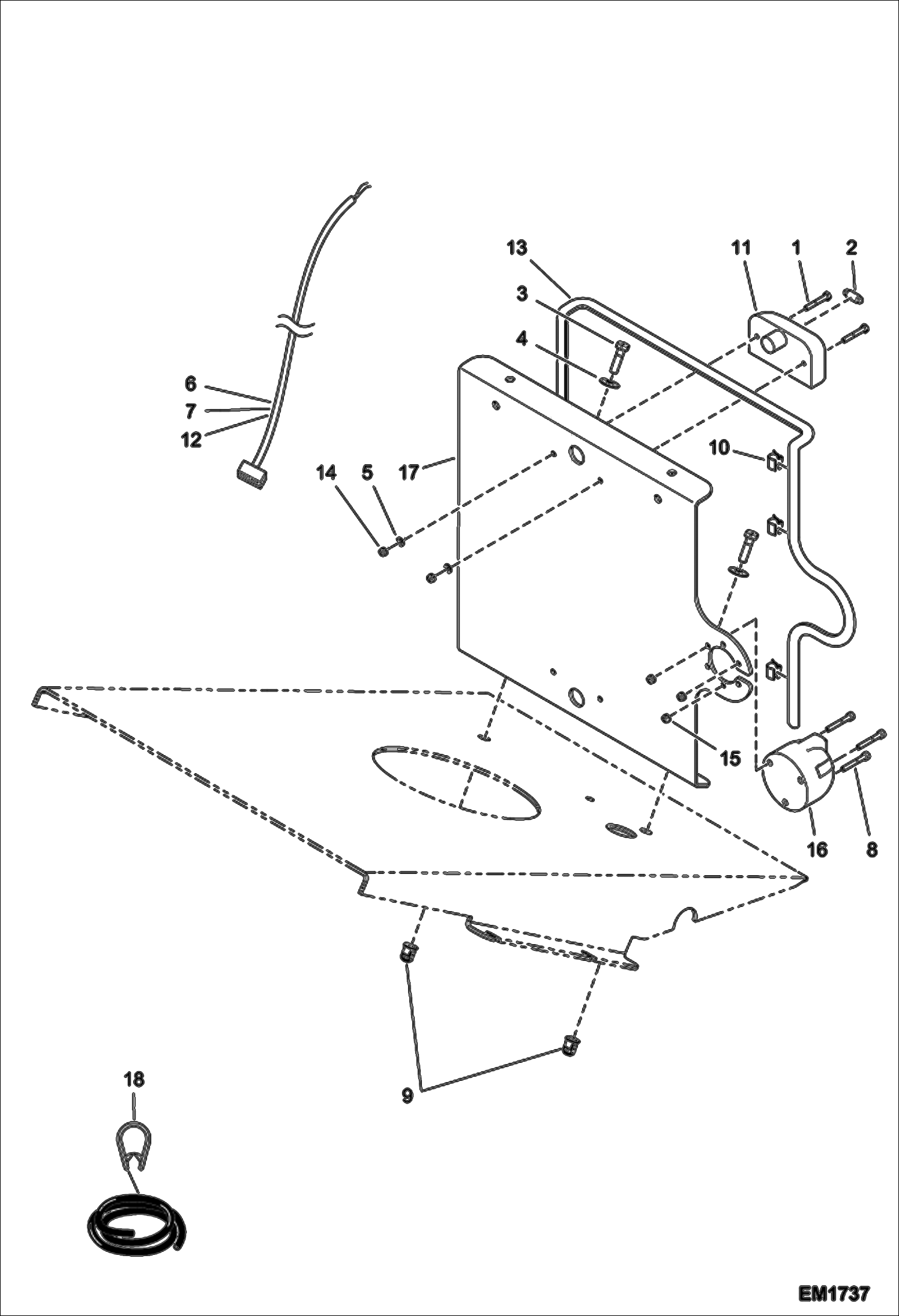 13
11
1
2
3
4
6
7
12
10
14
5
17
15
16
8
9
18
EM1737