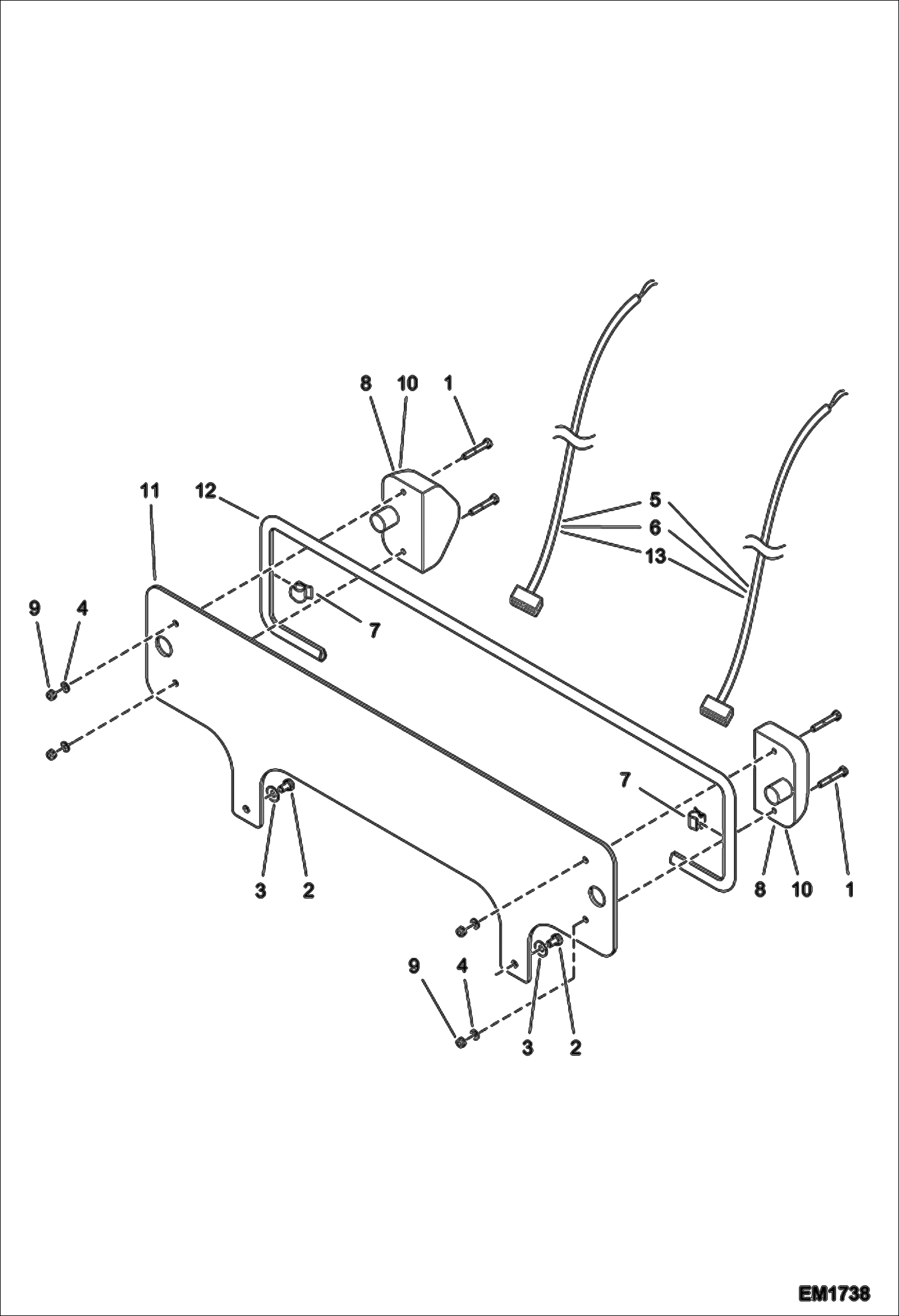 8 10 1

11 12

5
6
13

9 4

7

7

3 2

8 10 1

9 4

3 2

EM1738