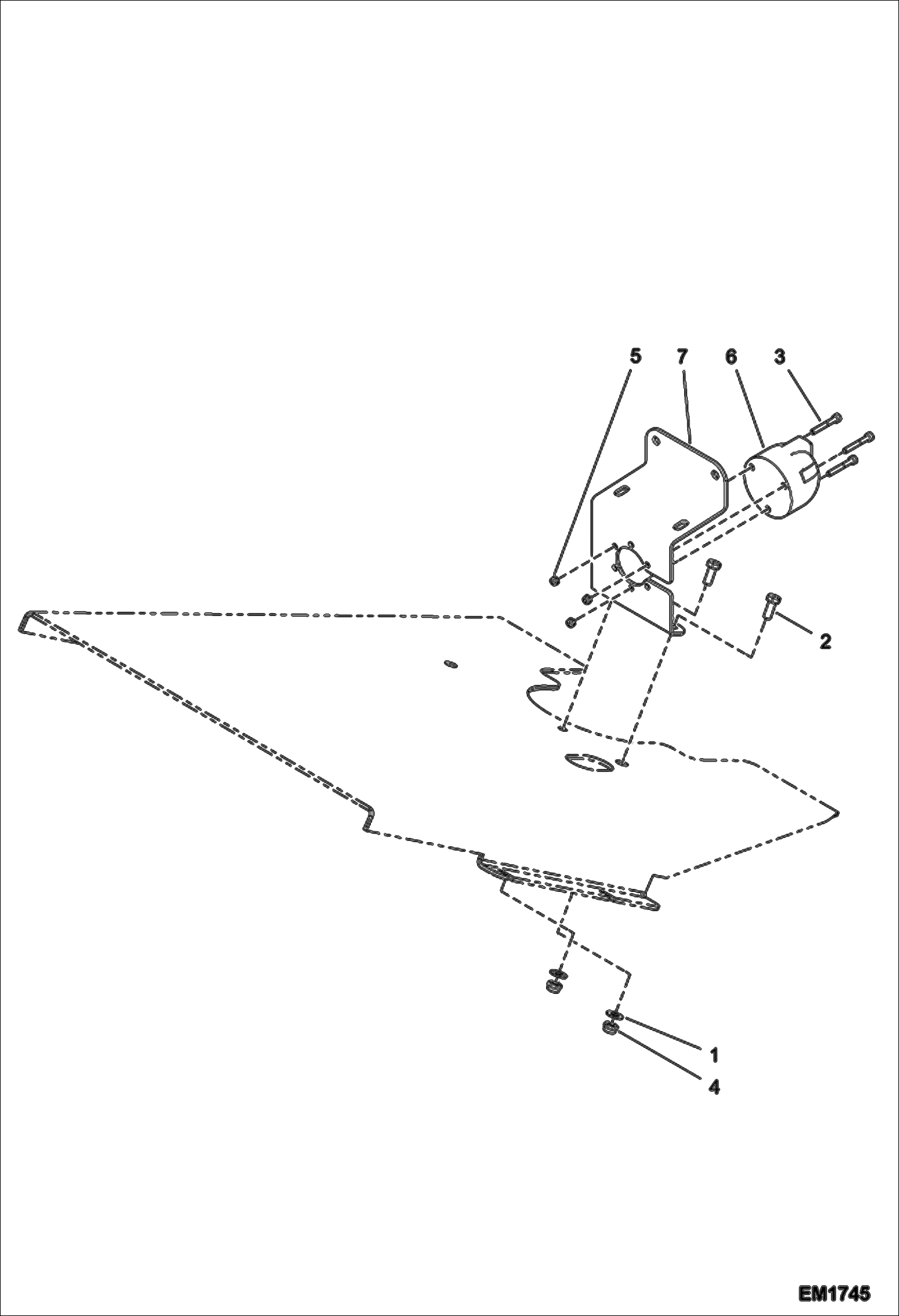 5 7 6 3

2

1

4

EM1745