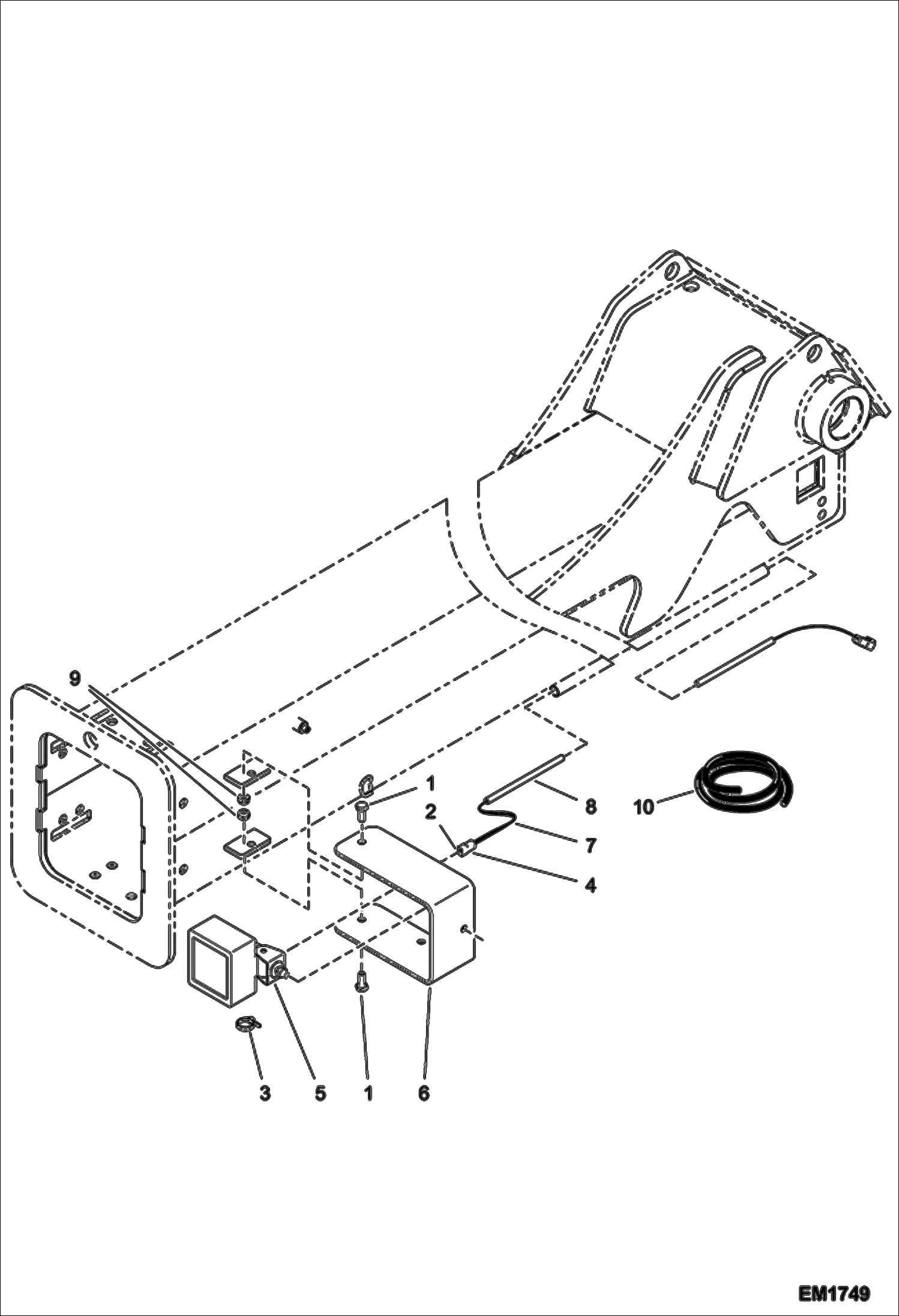 9

1

2

8

10

7

4

3

5

1

6

EM1749