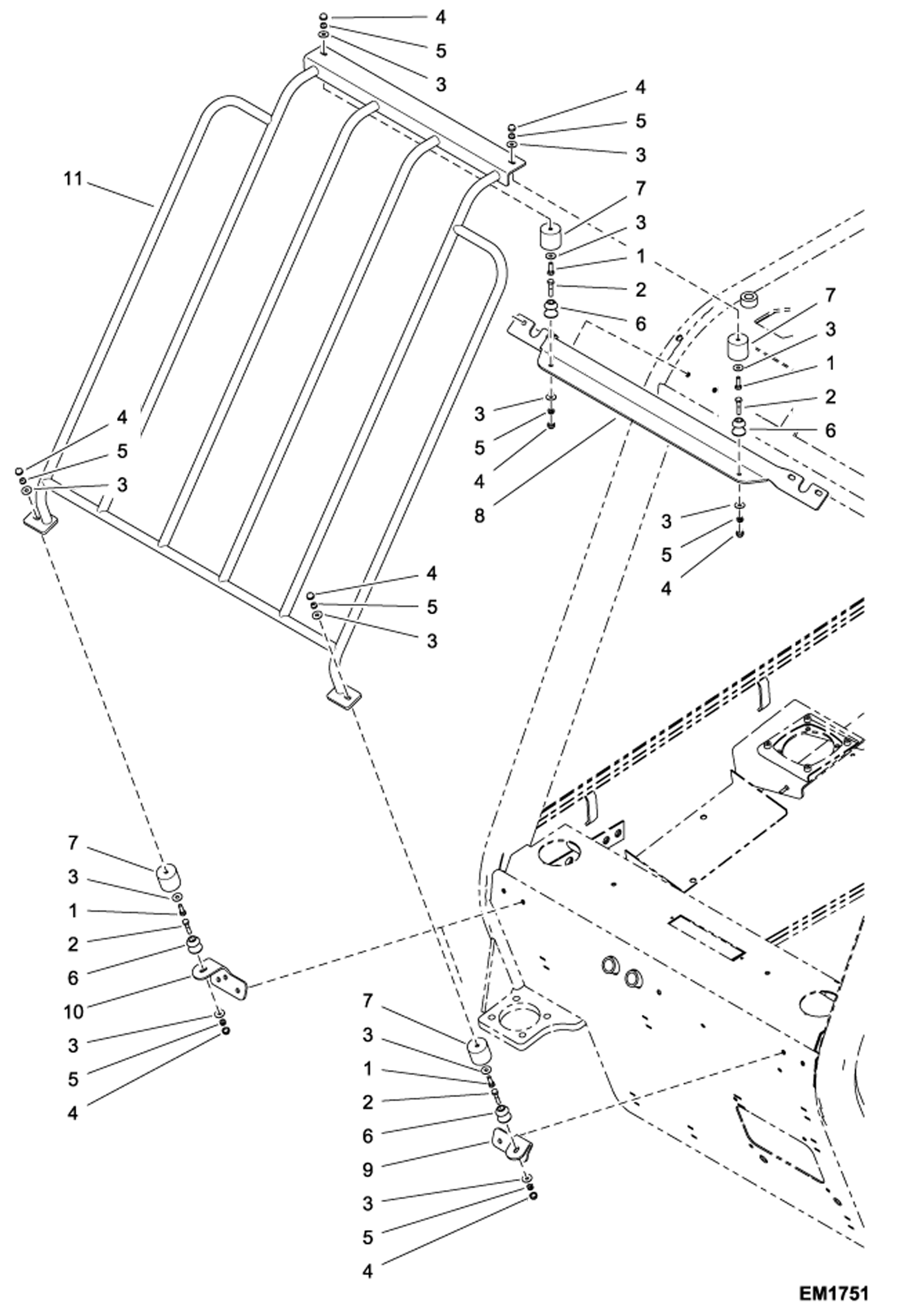 4
5
3
4
5
3
11
7
3
1
2
6
7
3
1
2
6
3
5
4
8
3
5
4
4
5
3
4
5
3
7
3
1
2
6
10
3
5
4
7
3
1
2
6
9
3
5
4
EM1751