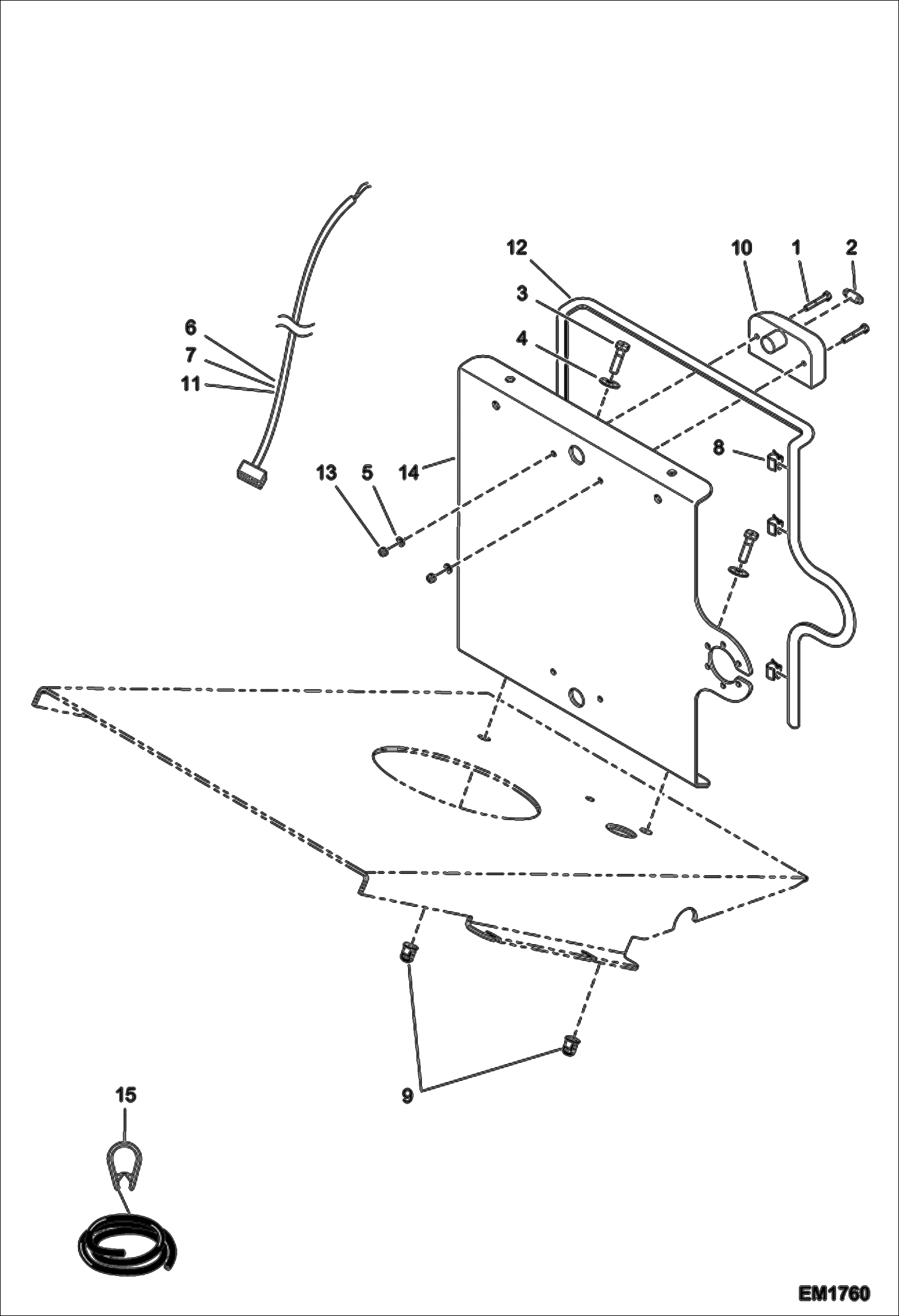 12
10
1
2
3
4
6
7
11
8
13
5
14
9
15
EM1760